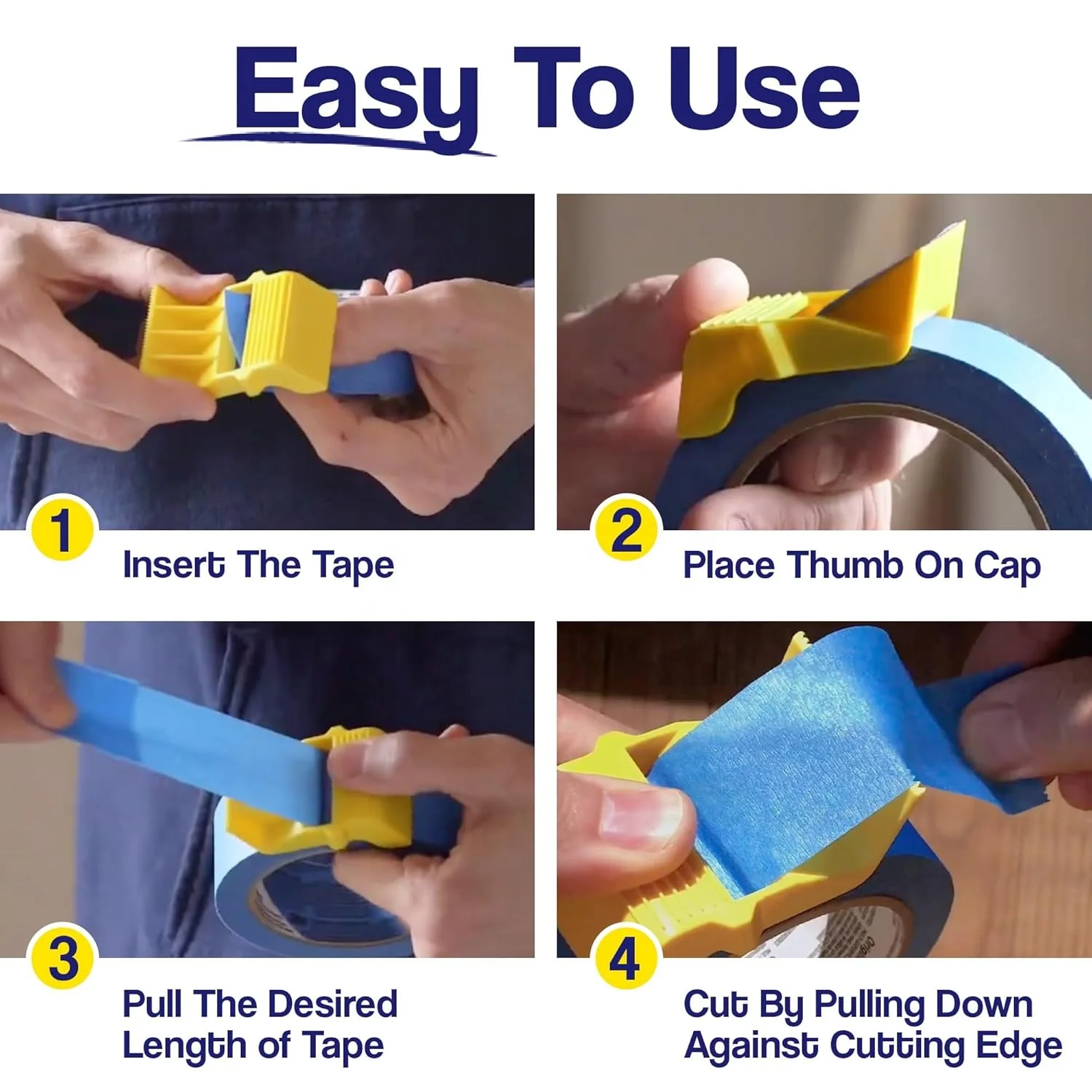 Easy To Use

1
Insert The Tape

2
Place Thumb On Cap

3
Pull The Desired Length of Tape

4
Cut By Pulling Down Against Cutting Edge