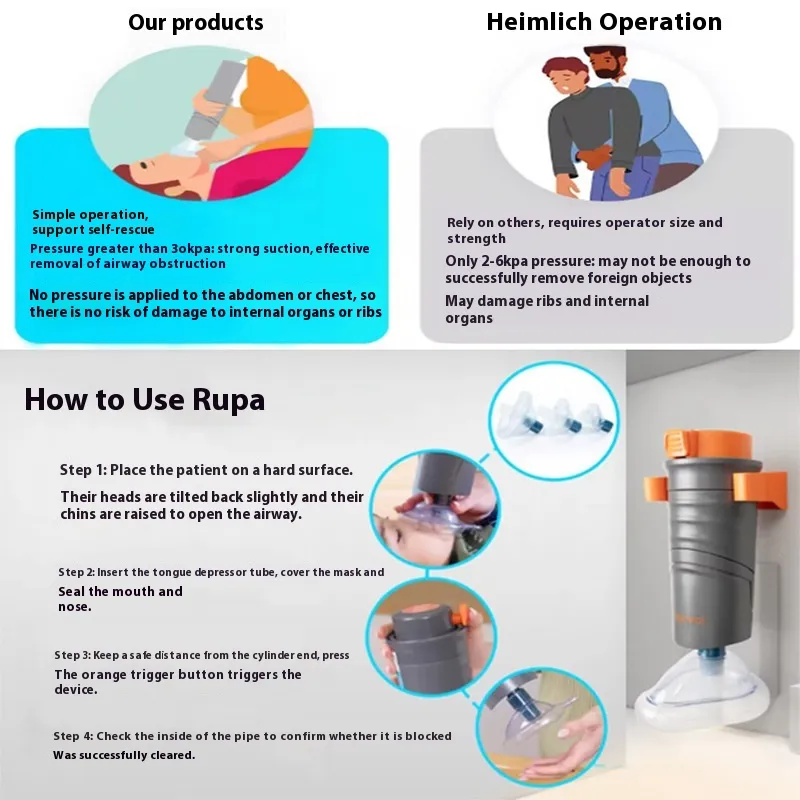 Our products

Simple operation, support self-rescue

Pressure greater than 3okpa: strong suction, effective removal of airway obstruction

No pressure is applied to the abdomen or chest, so there is no risk of damage to internal organs or ribs

Heimlich Operation

Rely on others, requires operator size and strength

Only 2-6kpa pressure: may not be enough to successfully remove foreign objects

May damage ribs and internal organs

How to Use Rupa

Step 1: Place the patient on a hard surface.

Their heads are tilted back slightly and their chins are raised to open the airway.

Step 2: Insert the tongue depressor tube, cover the mask and

Seal the mouth and nose.

Step 3: Keep a safe distance from the cylinder end, press

The orange trigger button triggers the device.

Step 4: Check the inside of the pipe to confirm whether it is blocked

Was successfully cleared.