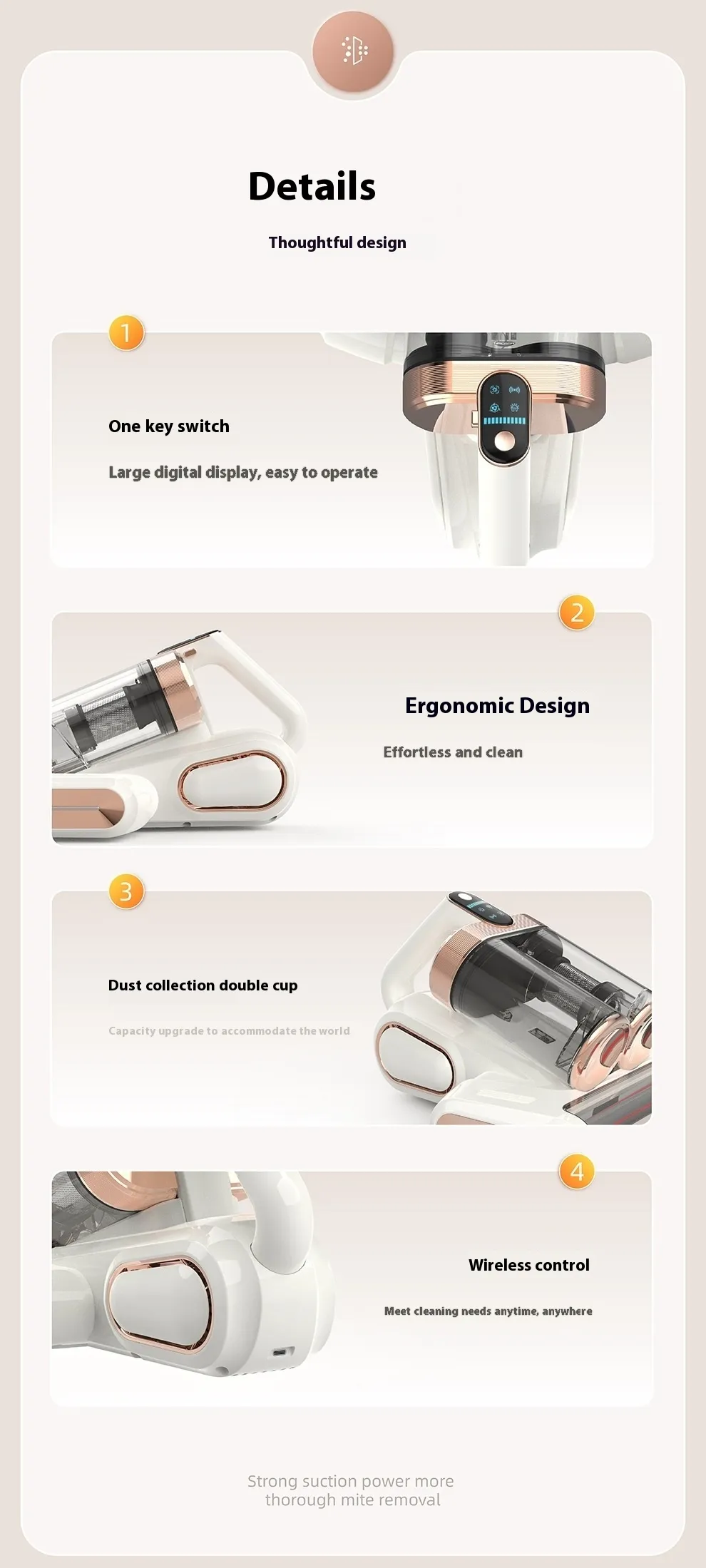 Details

Thoughtful design

1

One key switch

Large digital display, easy to operate

2

Ergonomic Design

Effortless and clean

3

Dust collection double cup

Capacity upgrade to accommodate the world

4

Wireless control

Meet cleaning needs anytime, anywhere

Strong suction power more thorough mite removal