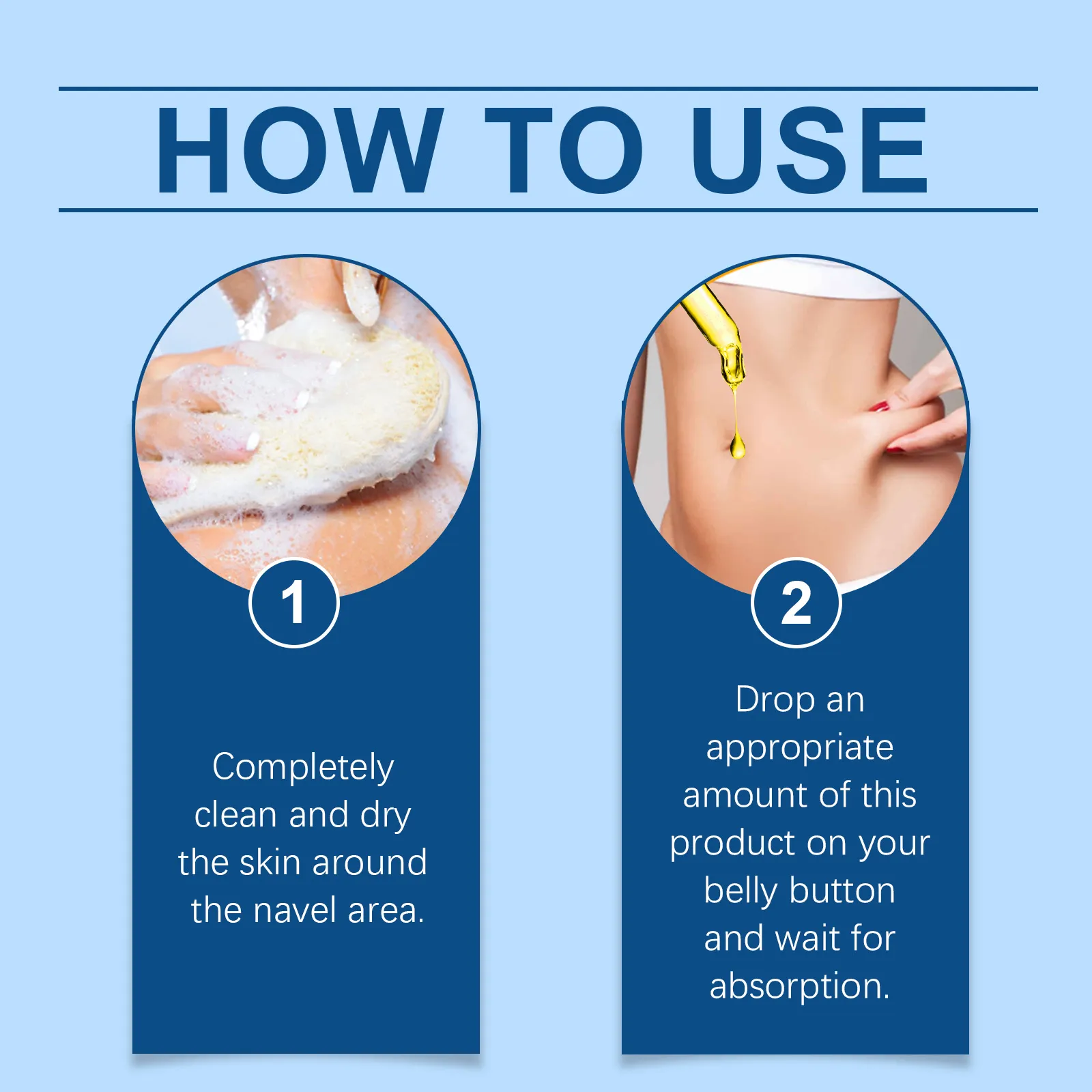 HOW TO USE

1

Completely clean and dry the skin around the navel area.

2

Drop an appropriate amount of this product on your belly button and wait for absorption.