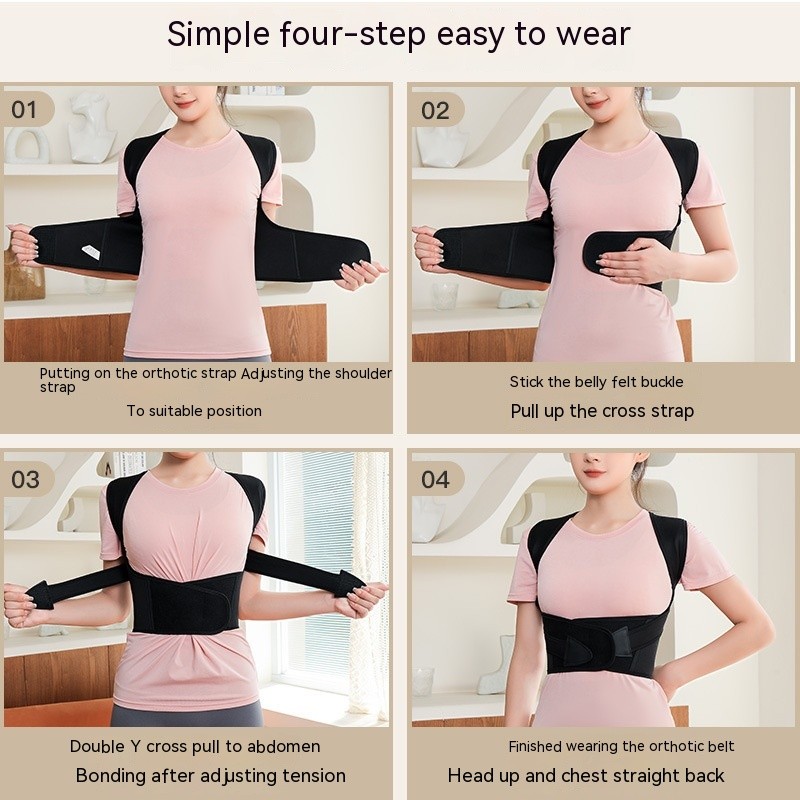 Simple four-step easy to wear

01

Putting on the orthotic strap Adjusting the shoulder strap

To suitable position

02

Stick the belly felt buckle

Pull up the cross strap

03

Double Y cross pull to abdomen

Bonding after adjusting tension

04

Finished wearing the orthotic belt

Head up and chest straight back