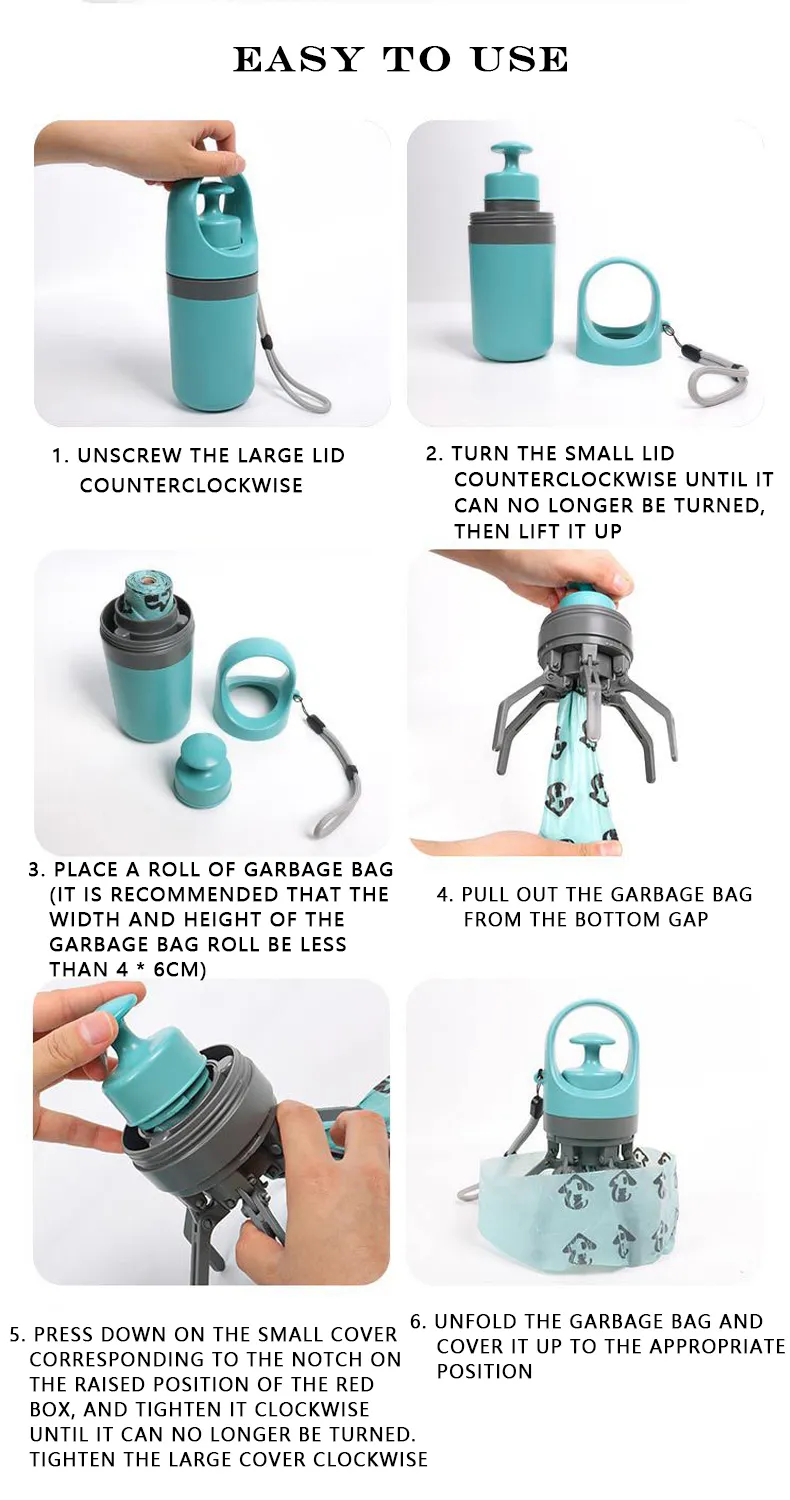 EASY TO USE

1. UNSCREW THE LARGE LID COUNTERCLOCKWISE

2. TURN THE SMALL LID COUNTERCLOCKWISE UNTIL IT CAN NO LONGER BE TURNED, THEN LIFT IT UP

3. PLACE A ROLL OF GARBAGE BAG (IT IS RECOMMENDED THAT THE WIDTH AND HEIGHT OF THE GARBAGE BAG ROLL BE LESS THAN 4 * 6CM)

4. PULL OUT THE GARBAGE BAG FROM THE BOTTOM GAP

5. PRESS DOWN ON THE SMALL COVER CORRESPONDING TO THE NOTCH ON THE RAISED POSITION OF THE RED BOX, AND TIGHTEN IT CLOCKWISE UNTIL IT CAN NO LONGER BE TURNED. TIGHTEN THE LARGE COVER CLOCKWISE

6. UNFOLD THE GARBAGE BAG AND COVER IT UP TO THE APPROPRIATE POSITION