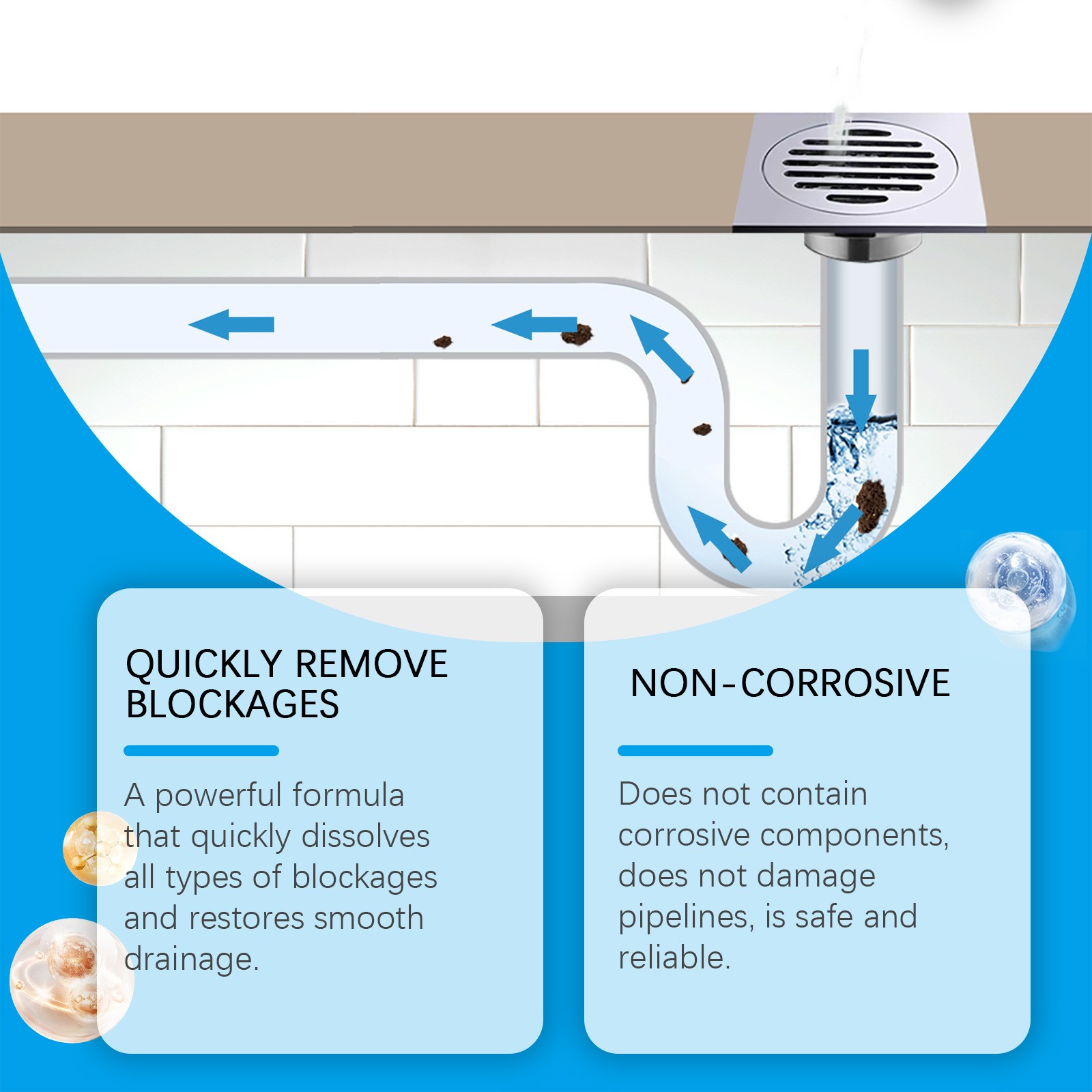 QUICKLY REMOVE BLOCKAGES

A powerful formula that quickly dissolves all types of blockages and restores smooth drainage.

NON-CORROSIVE

Does not contain corrosive components, does not damage pipelines, is safe and reliable.