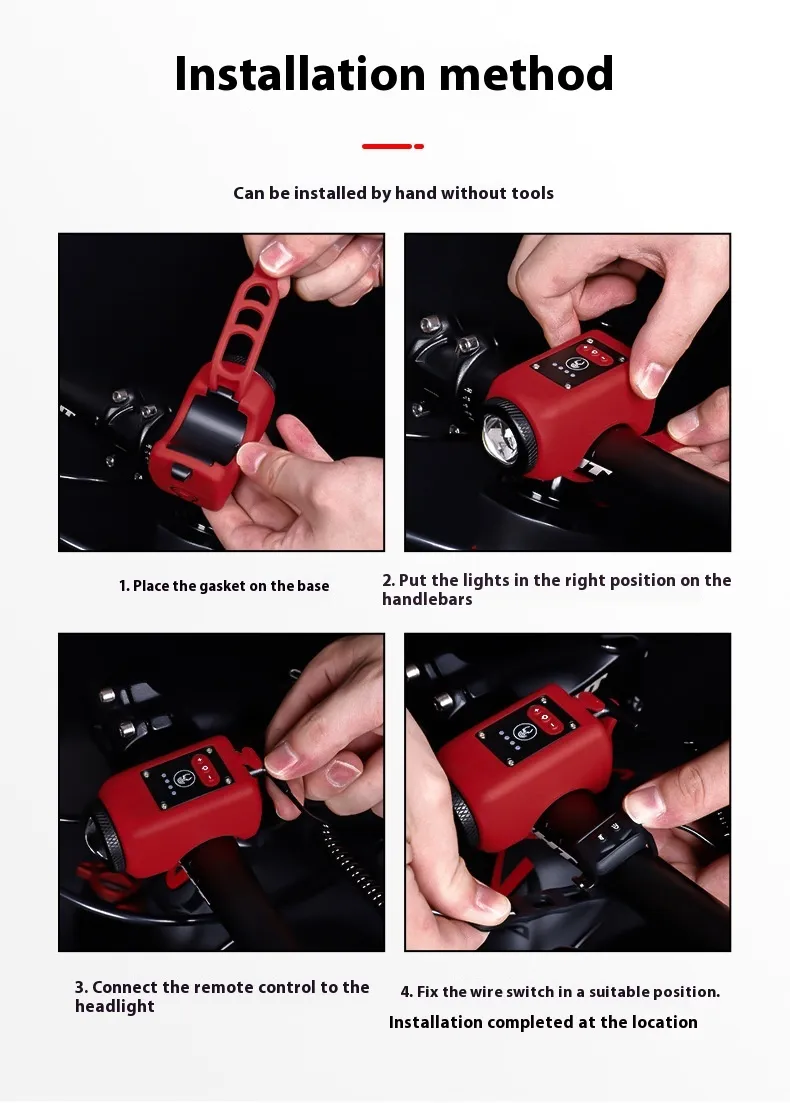 Installation method

Can be installed by hand without tools

1. Place the gasket on the base

2. Put the lights in the right position on the handlebars

3. Connect the remote control to the headlight

4. Fix the wire switch in a suitable position.
Installation completed at the location