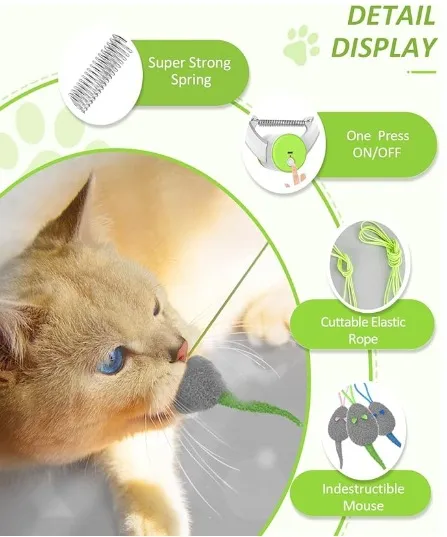 DETAIL DISPLAY

Super Strong Spring

One Press ON/OFF

Cuttable Elastic Rope

Indestructible Mouse