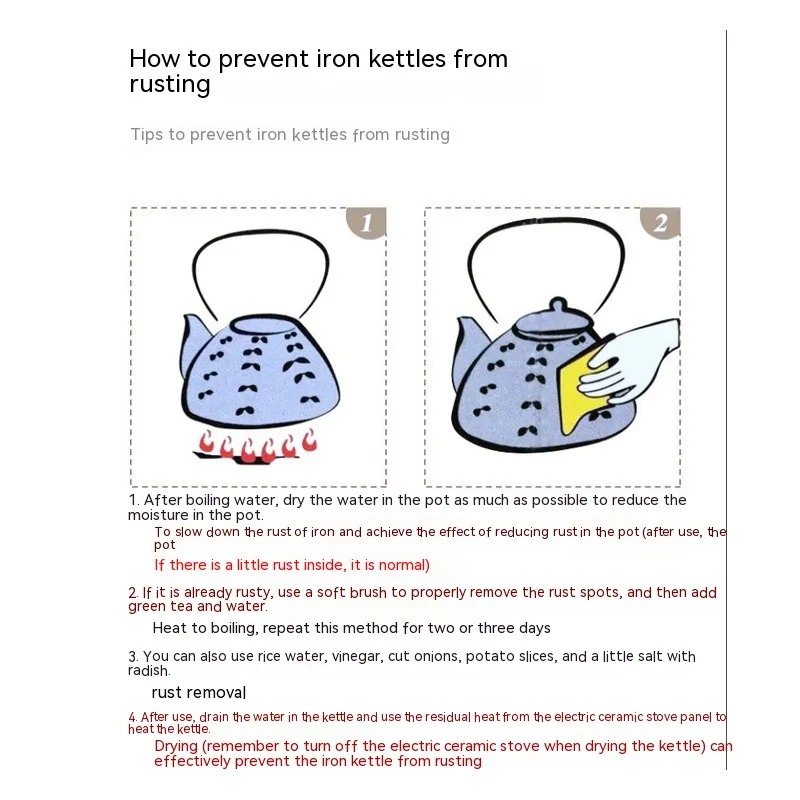 How to prevent iron kettles from rusting

Tips to prevent iron kettles from rusting

1

2

1. After boiling water, dry the water in the pot as much as possible to reduce the moisture in the pot.

To slow down the rust of iron and achieve the effect of reducing rust in the pot (after use, the pot

If there is a little rust inside, it is normal)

2. If it is already rusty, use a soft brush to properly remove the rust spots, and then add green tea and water.

Heat to boiling, repeat this method for two or three days

3. You can also use rice water, vinegar, cut onions, potato slices, and a little salt with radish.

rust removal

4. After use, drain the water in the kettle and use the residual heat from the electric ceramic stove panel to heat the kettle.

Drying (remember to turn off the electric ceramic stove when drying the kettle) can effectively prevent the iron kettle from rusting