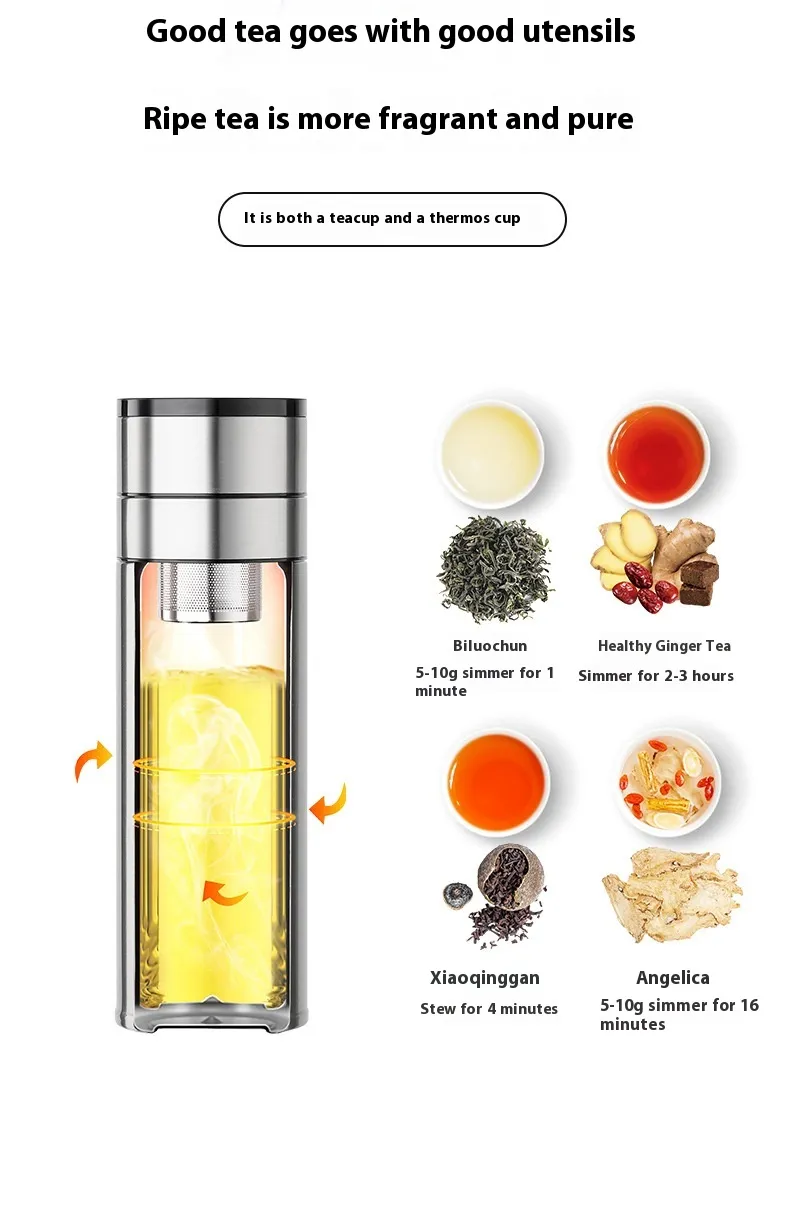 Good tea goes with good utensils

Ripe tea is more fragrant and pure

It is both a teacup and a thermos cup

Biluochun

5-10g simmer for 1 minute

Healthy Ginger Tea

Simmer for 2-3 hours

Xiaoqinggan

Stew for 4 minutes

Angelica

5-10g simmer for 16 minutes