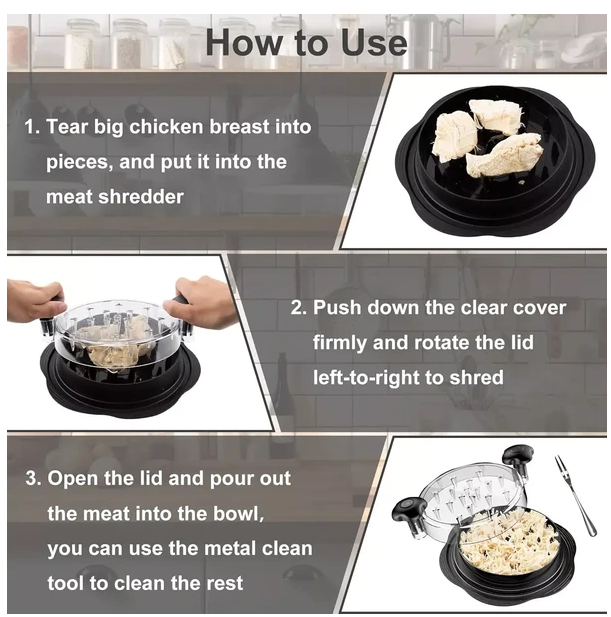 How to Use

1. Tear big chicken breast into pieces, and put it into the meat shredder

2. Push down the clear cover firmly and rotate the lid left-to-right to shred

3. Open the lid and pour out the meat into the bowl, you can use the metal clean tool to clean the rest