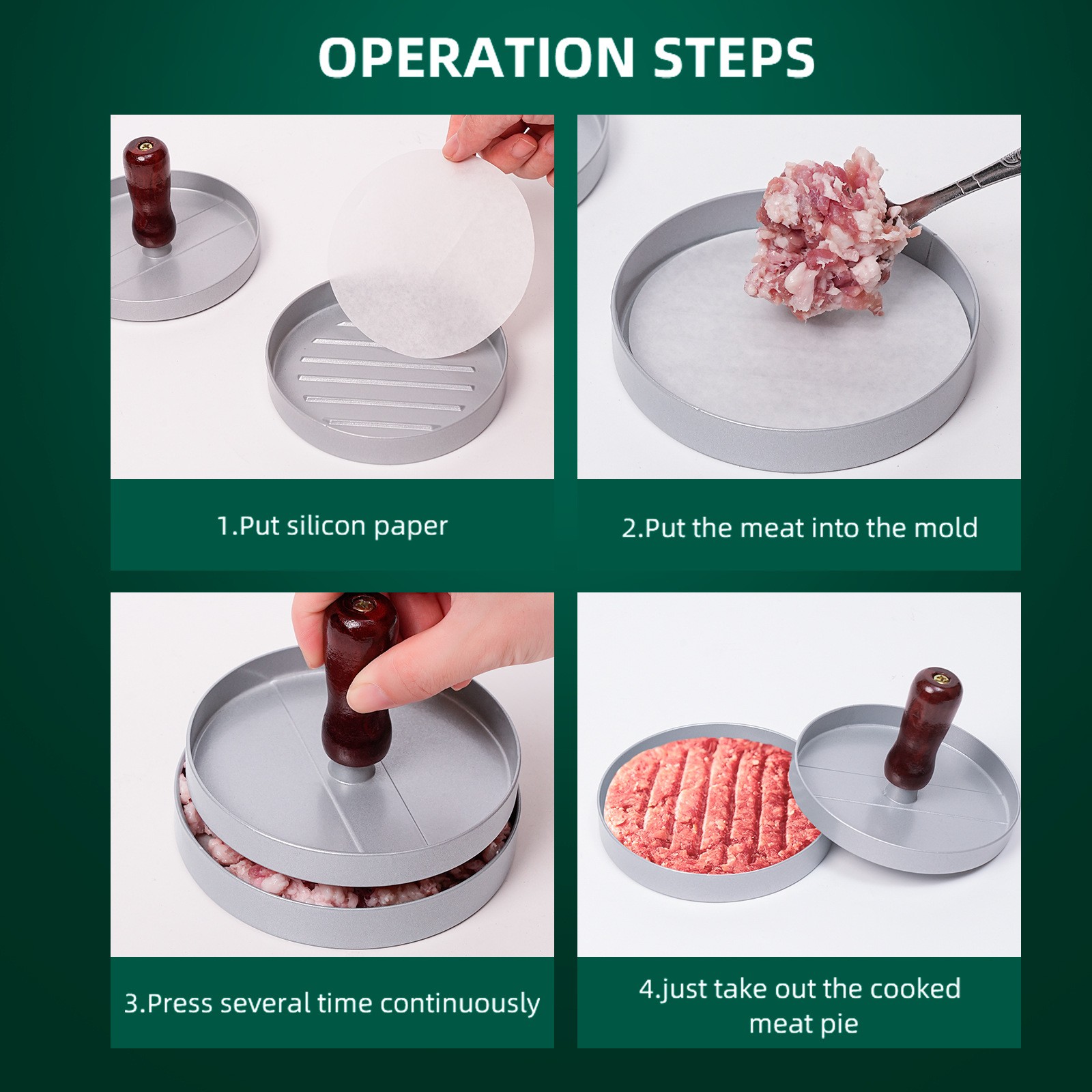 OPERATION STEPS

1.Put silicon paper

2.Put the meat into the mold

3.Press several time continuously

4.just take out the cooked meat pie