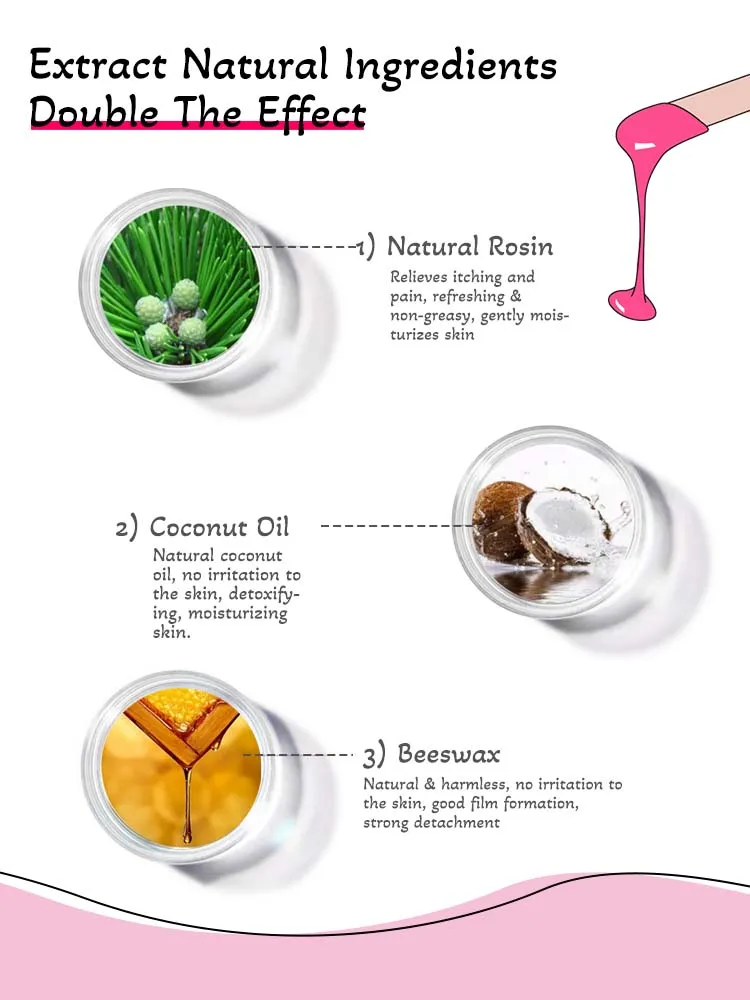 Extract Natural Ingredients
Double The Effect

1) Natural Rosin
Relieves itching and pain, refreshing & non-greasy, gently moisturizes skin

2) Coconut Oil
Natural coconut oil, no irritation to the skin, detoxifying, moisturizing skin.

3) Beeswax
Natural & harmless, no irritation to the skin, good film formation, strong detachment