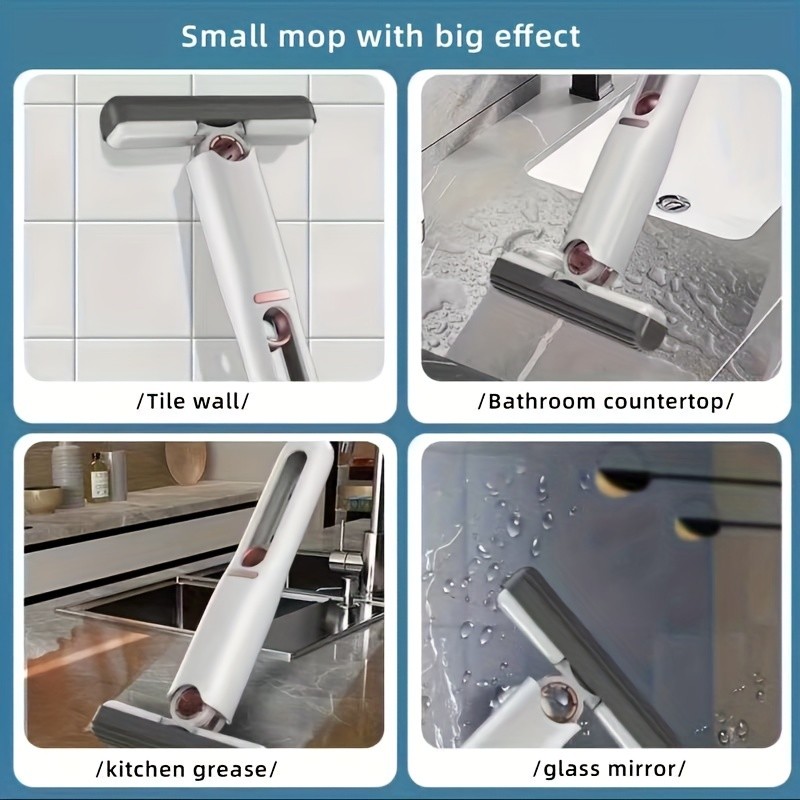 Small mop with big effect

/Tile wall/

/Bathroom countertop/

/kitchen grease/

/glass mirror/