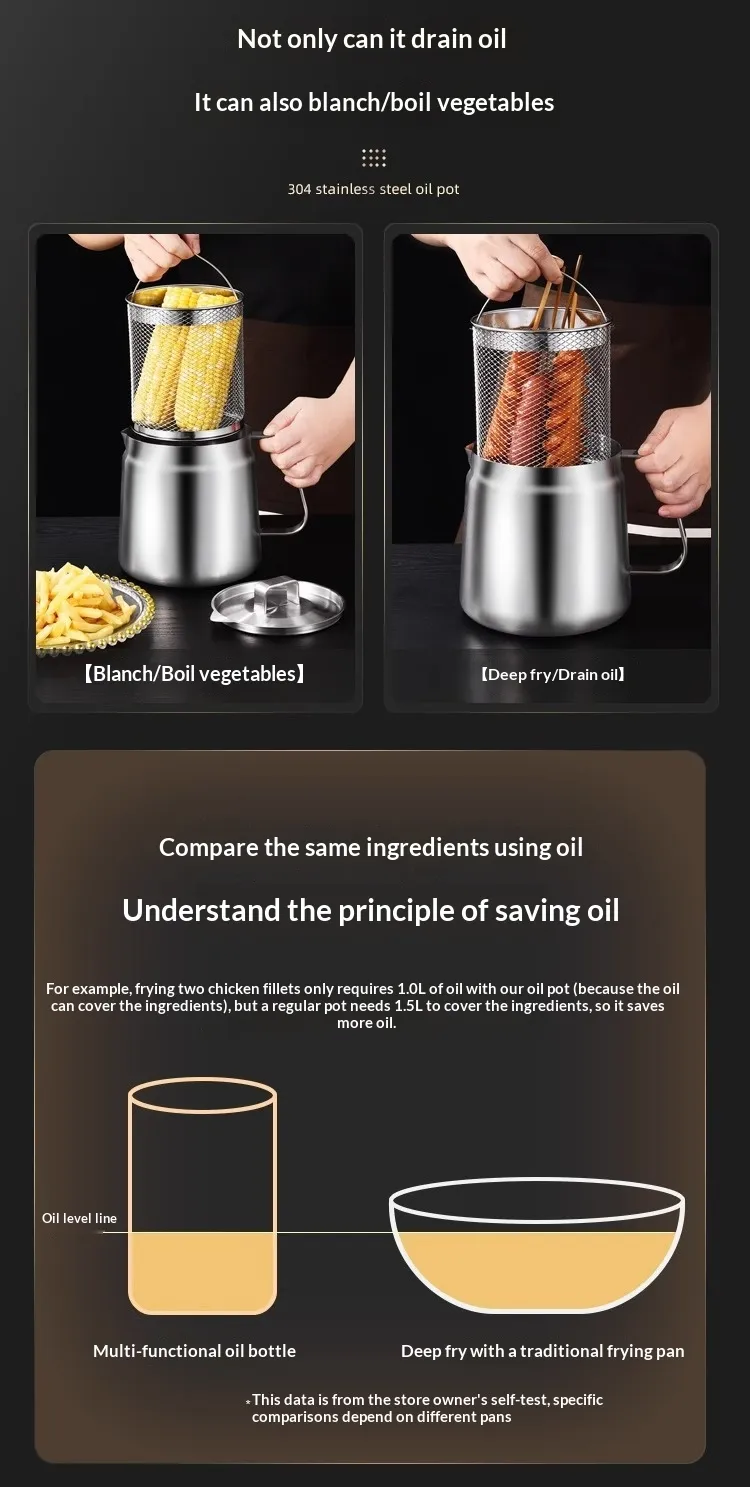 Not only can it drain oil

It can also blanch/boil vegetables

304 stainless steel oil pot

【Blanch/Boil vegetables】

【Deep fry/Drain oil】

Compare the same ingredients using oil

Understand the principle of saving oil

For example, frying two chicken fillets only requires 1.0L of oil with our oil pot (because the oil can cover the ingredients), but a regular pot needs 1.5L to cover the ingredients, so it saves more oil.

Oil level line

Multi-functional oil bottle

Deep fry with a traditional frying pan

*This data is from the store owner's self-test, specific comparisons depend on different pans