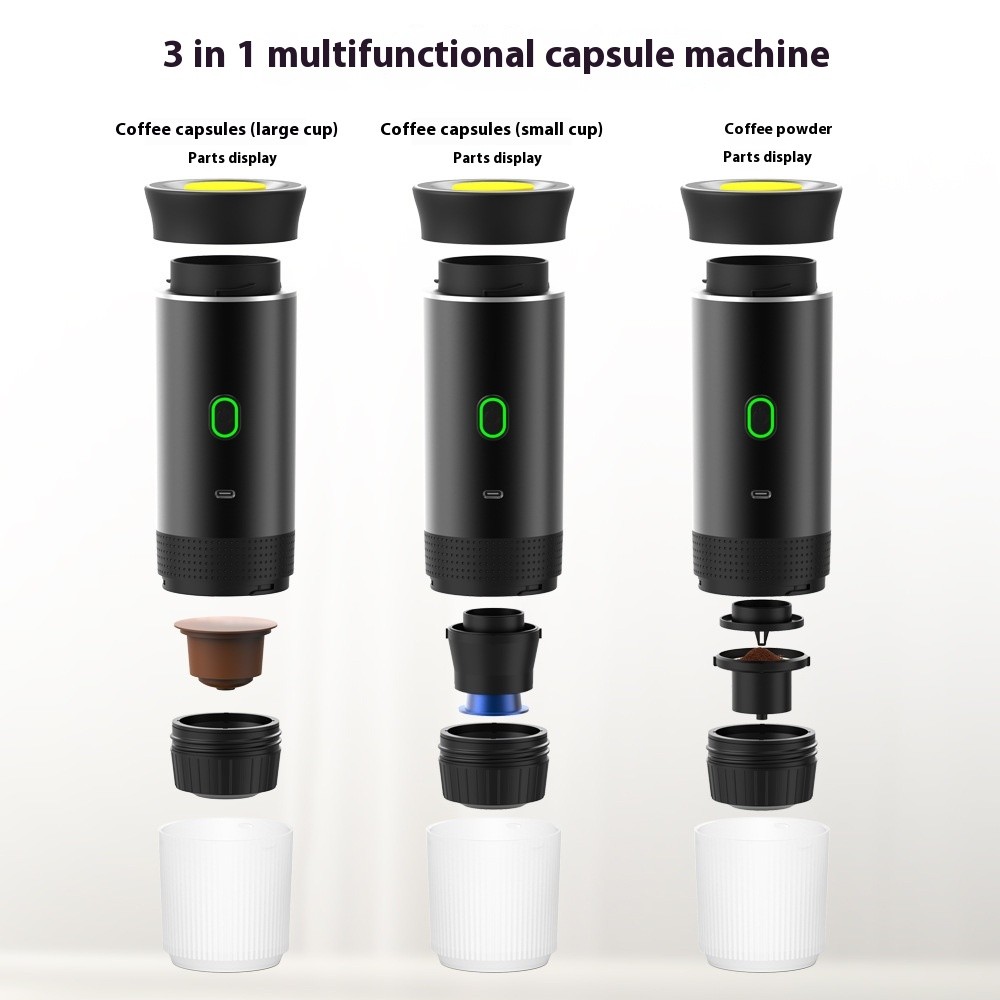 3 in 1 multifunctional capsule machine

Coffee capsules (large cup)
Parts display

Coffee capsules (small cup)
Parts display

Coffee powder
Parts display