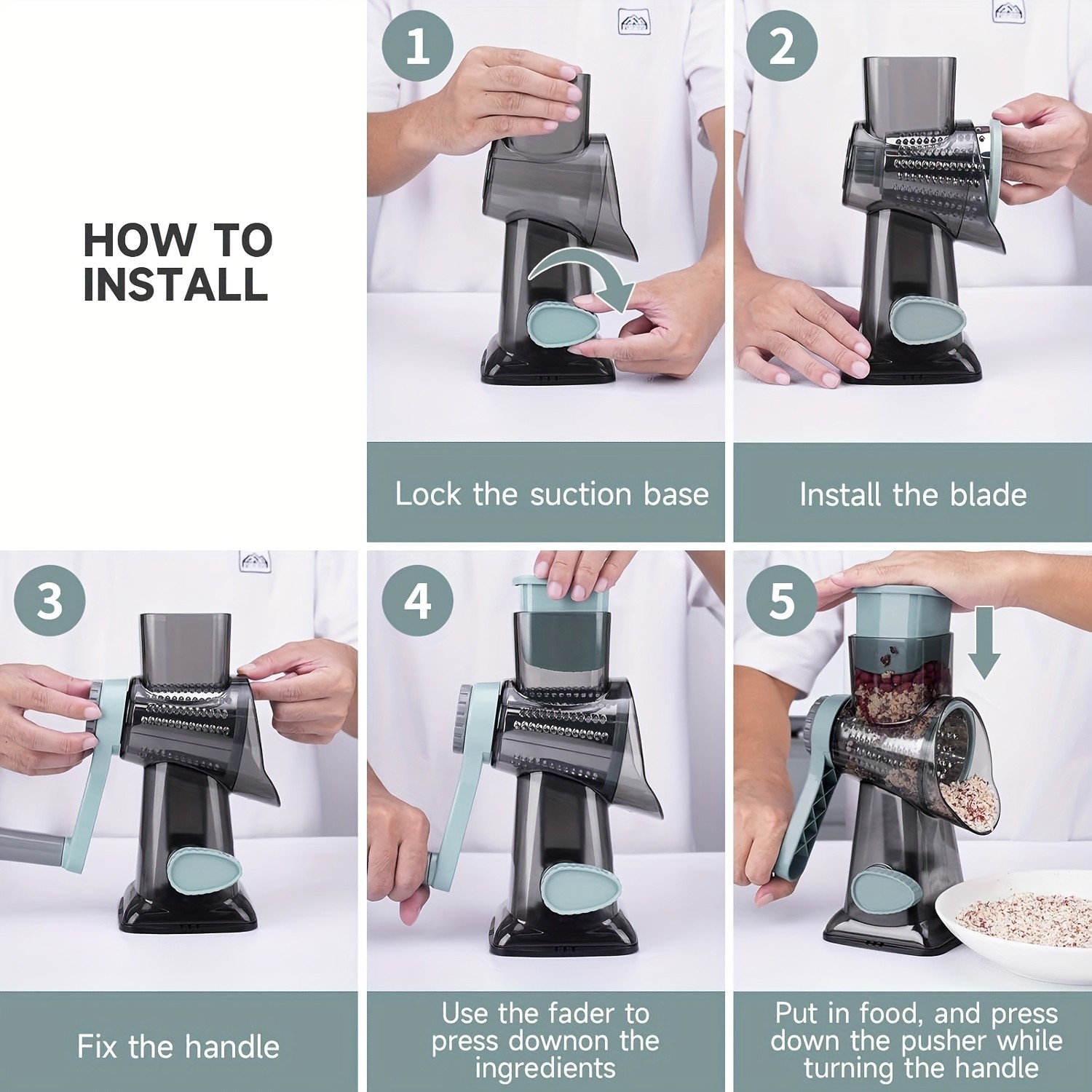 HOW TO INSTALL

1

Lock the suction base

2

Install the blade

3

Fix the handle

4

Use the fader to press downon the ingredients

5

Put in food, and press down the pusher while turning the handle