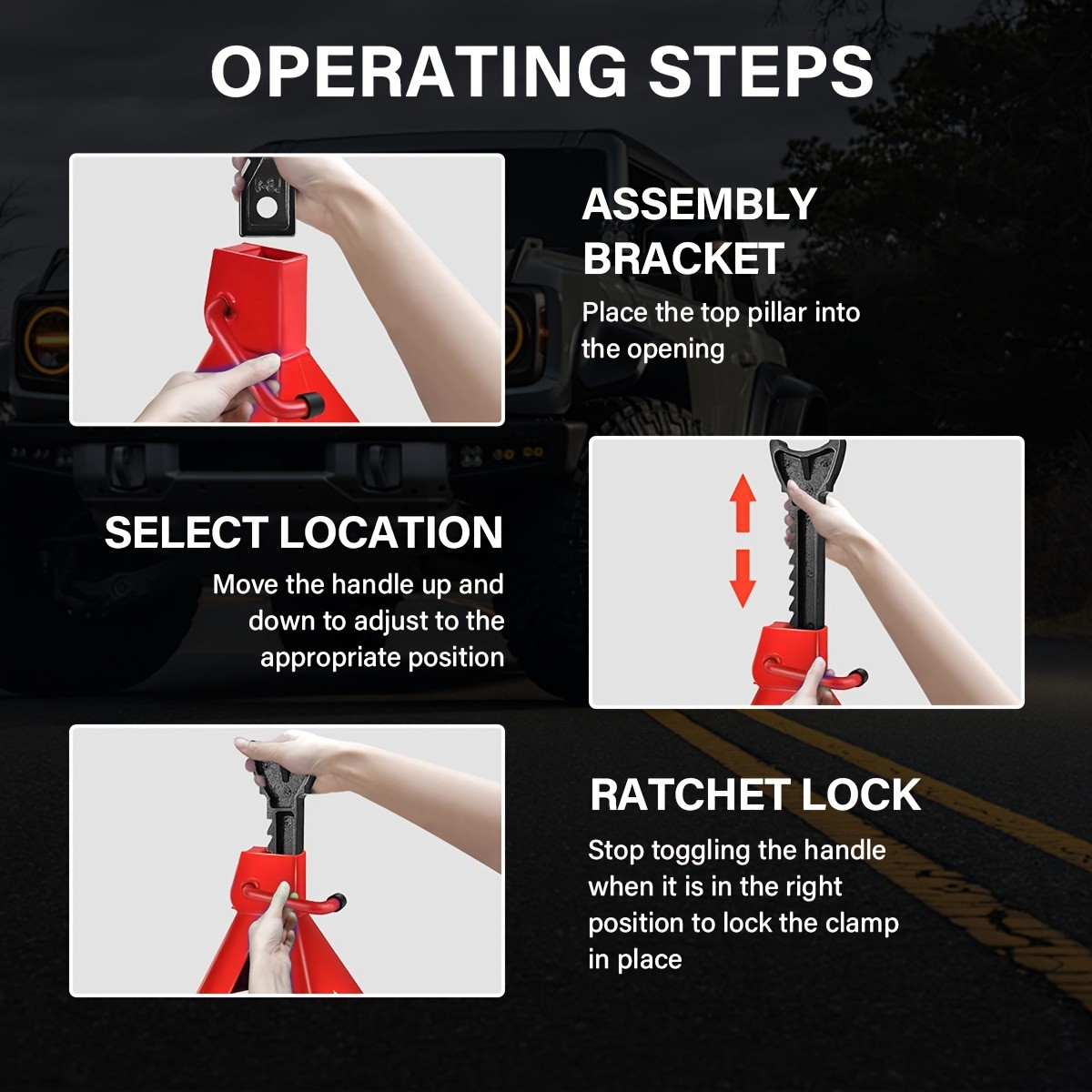 OPERATING STEPS

ASSEMBLY BRACKET

Place the top pillar into the opening

SELECT LOCATION

Move the handle up and down to adjust to the appropriate position

RATCHET LOCK

Stop toggling the handle when it is in the right position to lock the clamp in place