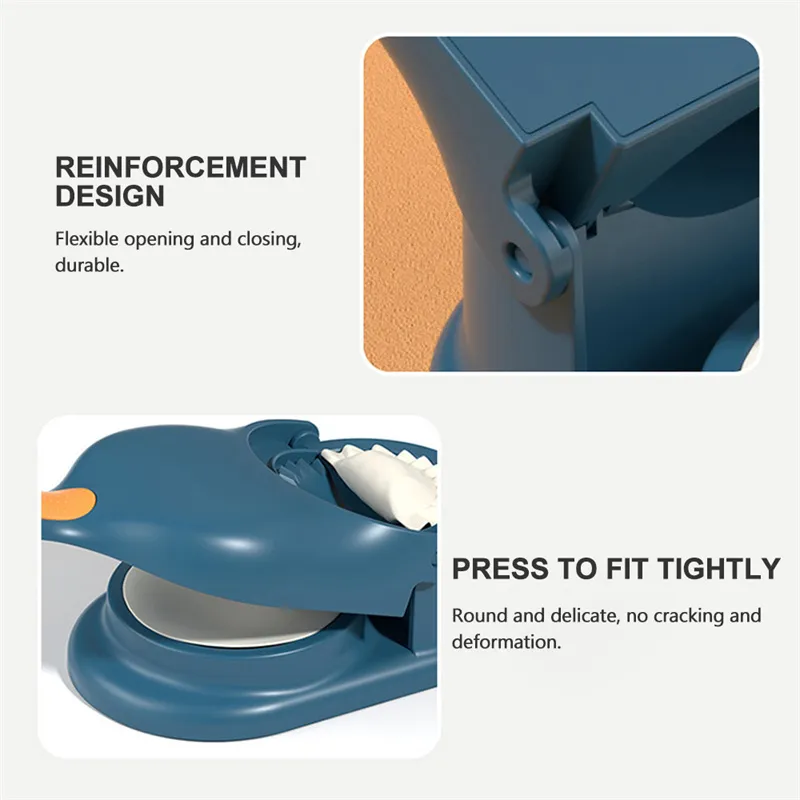 REINFORCEMENT DESIGN

Flexible opening and closing, durable.

PRESS TO FIT TIGHTLY

Round and delicate, no cracking and deformation.