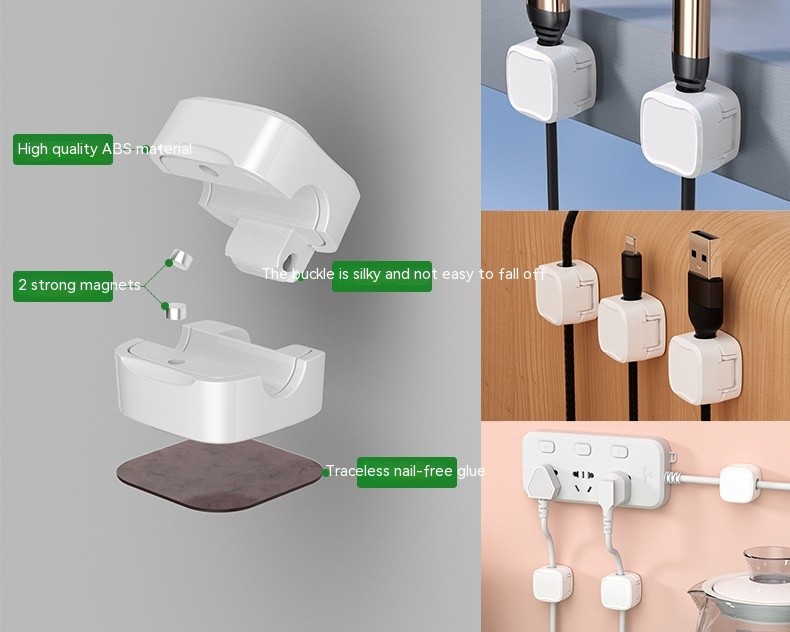 High quality ABS material

2 strong magnets

The buckle is silky and not easy to fall off

Traceless nail-free glue