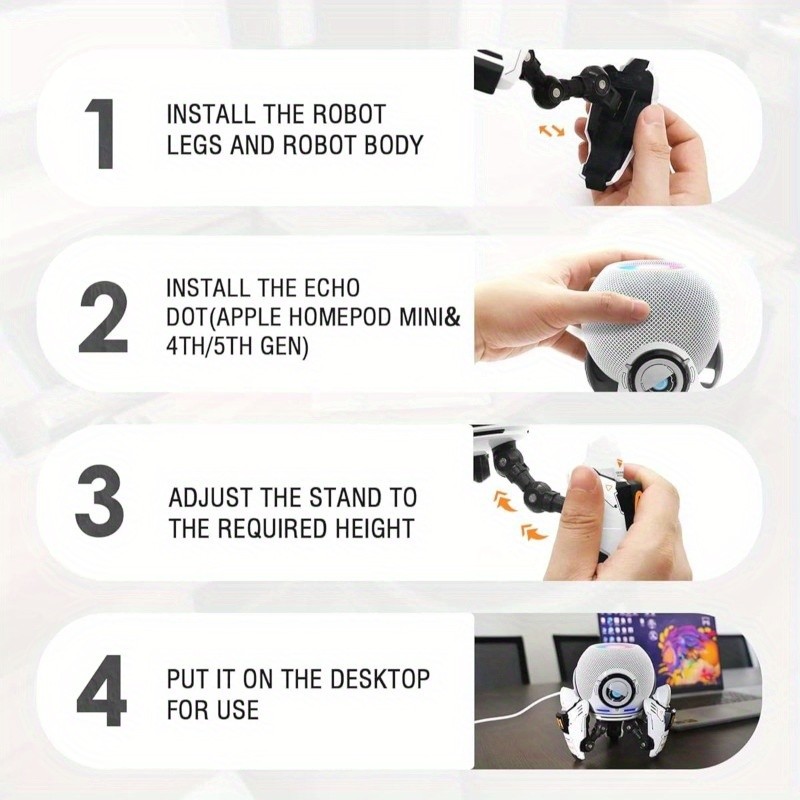 1
INSTALL THE ROBOT LEGS AND ROBOT BODY

2
INSTALL THE ECHO DOT(APPLE HOMEPOD MINI& 4TH/5TH GEN)

3
ADJUST THE STAND TO THE REQUIRED HEIGHT

4
PUT IT ON THE DESKTOP FOR USE