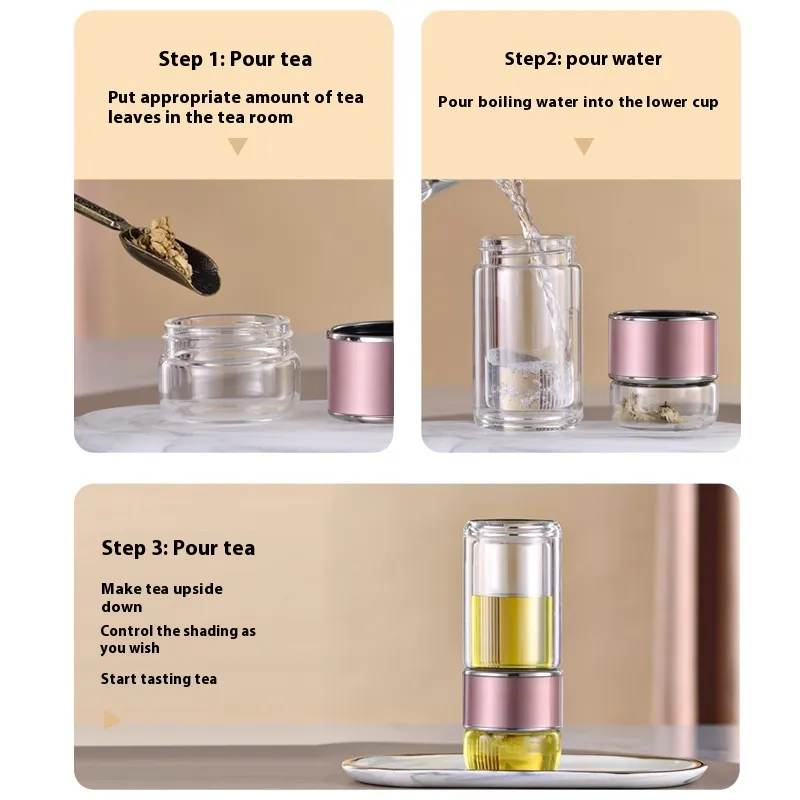 Step 1: Pour tea

Put appropriate amount of tea leaves in the tea room

Step2: pour water

Pour boiling water into the lower cup

Step 3: Pour tea

Make tea upside down

Control the shading as you wish

Start tasting tea