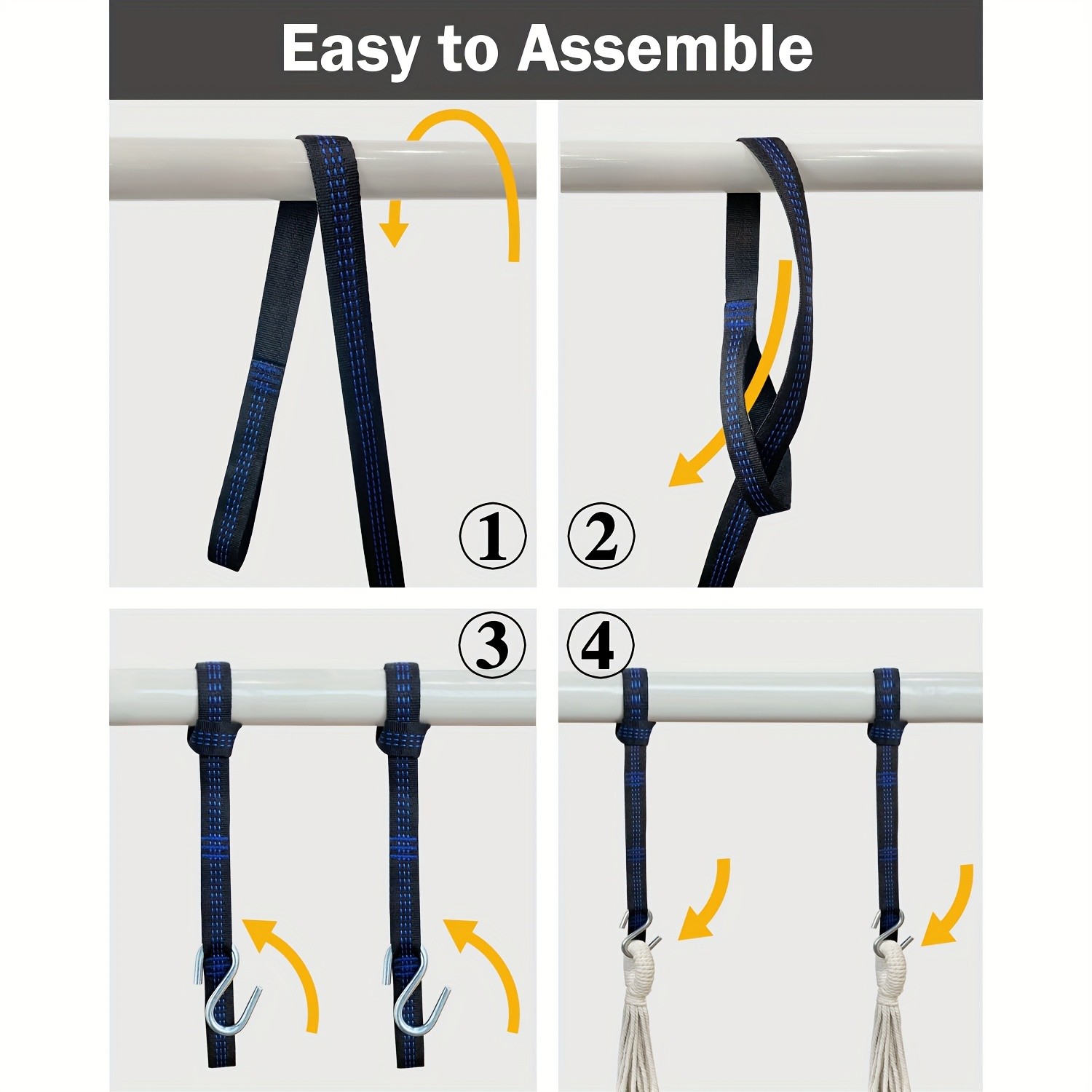 Easy to Assemble

①

②

③

④