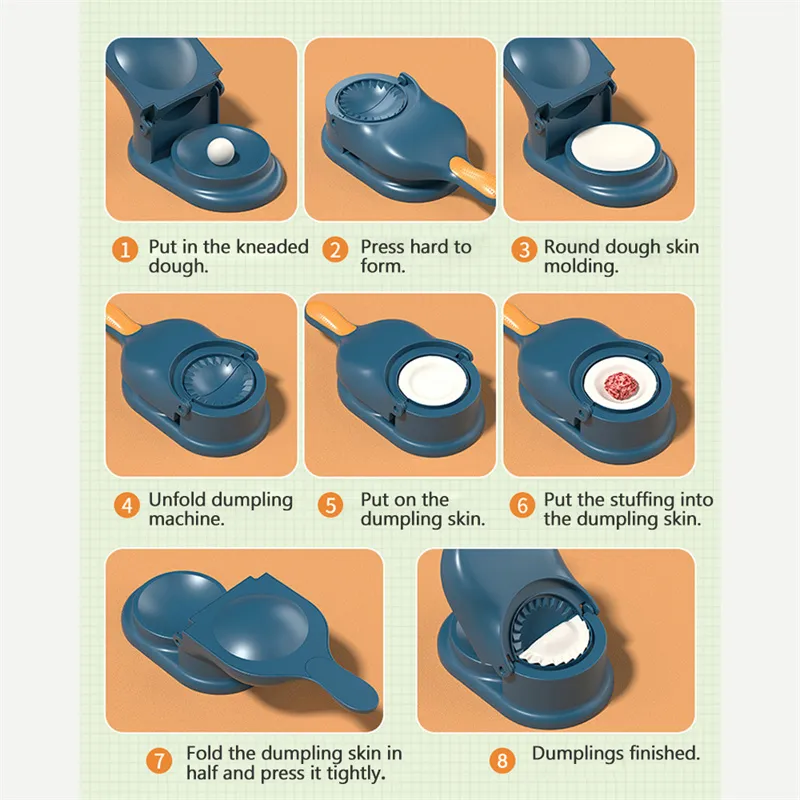 1 Put in the kneaded dough.

2 Press hard to form.

3 Round dough skin molding.

4 Unfold dumpling machine.

5 Put on the dumpling skin.

6 Put the stuffing into the dumpling skin.

7 Fold the dumpling skin in half and press it tightly.

8 Dumplings finished.