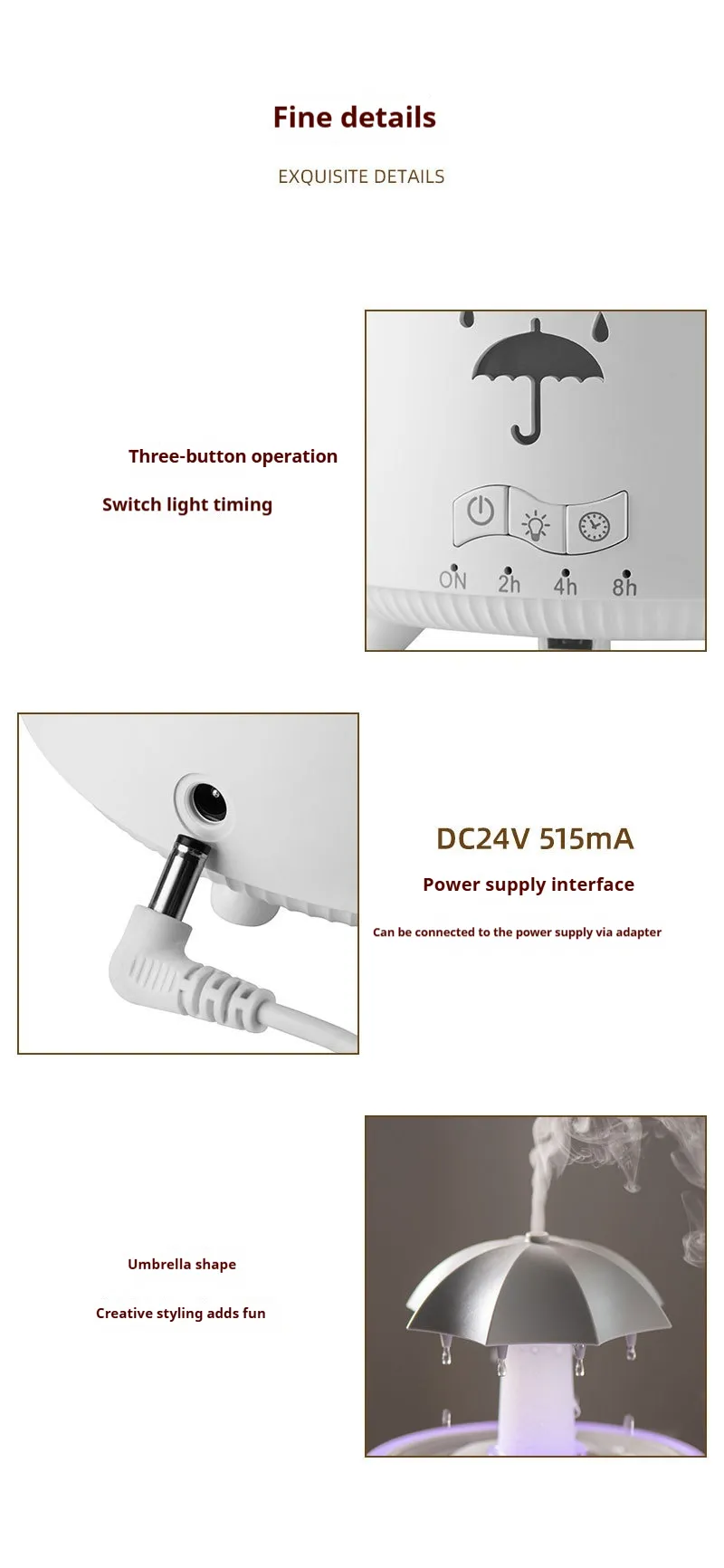 Fine details

EXQUISITE DETAILS

Three-button operation

Switch light timing

ON 2h 4h 8h

DC24V 515mA

Power supply interface

Can be connected to the power supply via adapter

Umbrella shape

Creative styling adds fun