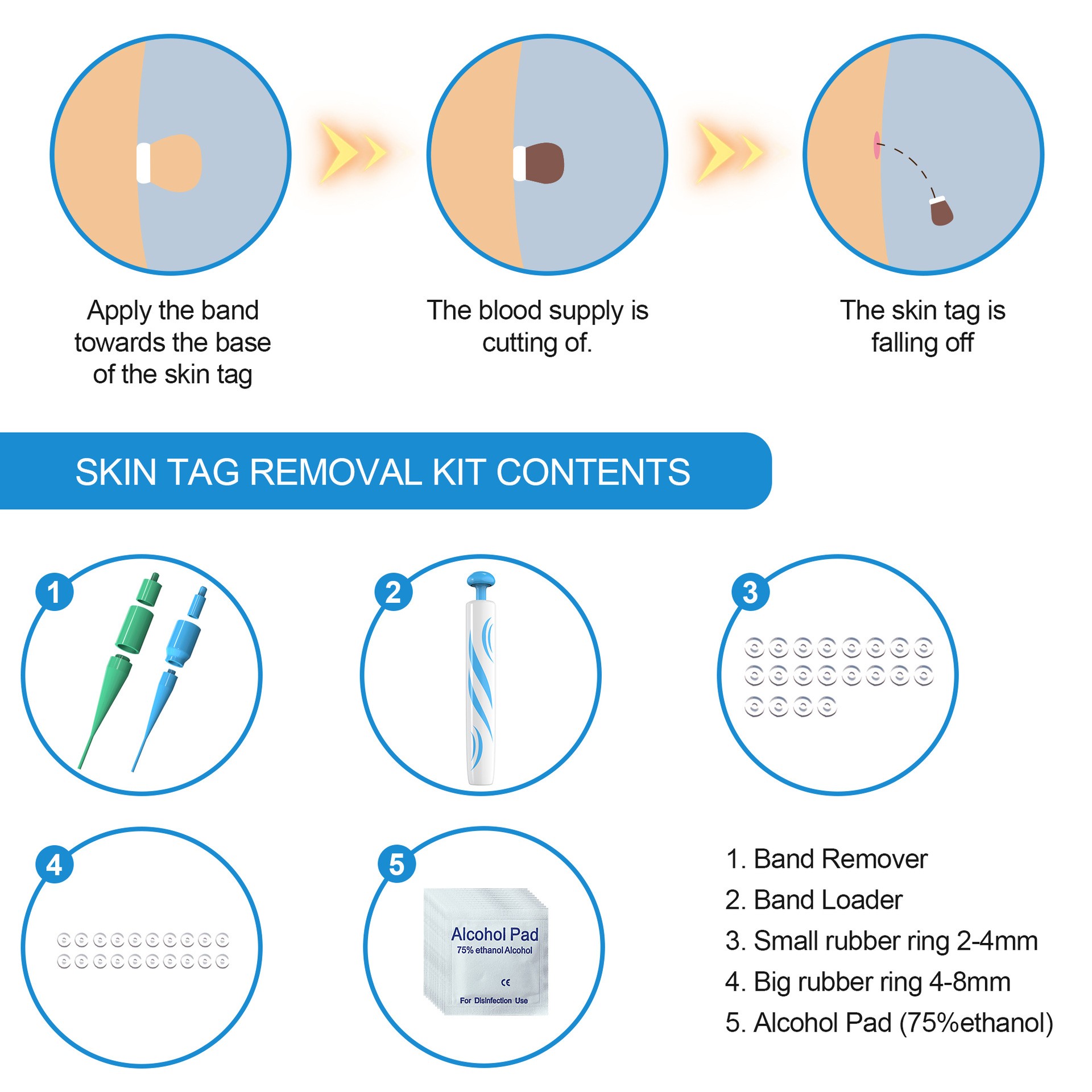 Apply the band towards the base of the skin tag

The blood supply is cutting of.

The skin tag is falling off

SKIN TAG REMOVAL KIT CONTENTS

1

2

3

4

5

Alcohol Pad
75% ethanol Alcohol
CE
For Disinfection Use

1. Band Remover
2. Band Loader
3. Small rubber ring 2-4mm
4. Big rubber ring 4-8mm
5. Alcohol Pad (75%ethanol)