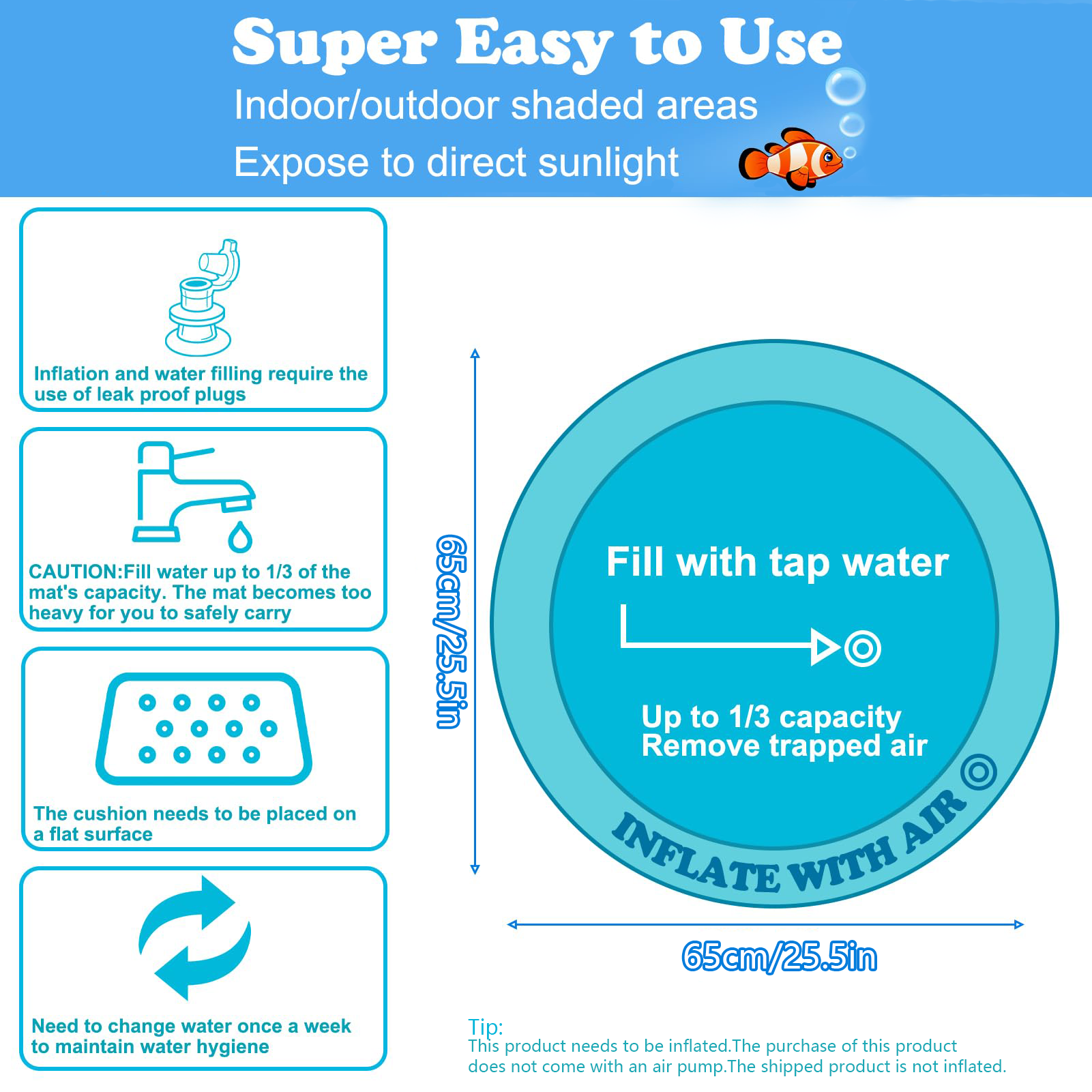 Super Easy to Use

Indoor/outdoor shaded areas

Expose to direct sunlight

Inflation and water filling require the use of leak proof plugs

CAUTION:Fill water up to 1/3 of the mat's capacity. The mat becomes too heavy for you to safely carry

The cushion needs to be placed on a flat surface

Need to change water once a week to maintain water hygiene

65cm/25.5in

Fill with tap water

Up to 1/3 capacity
Remove trapped air

INFLATE WITH AIR

65cm/25.5in

Tip:
This product needs to be inflated.The purchase of this product does not come with an air pump.The shipped product is not inflated.