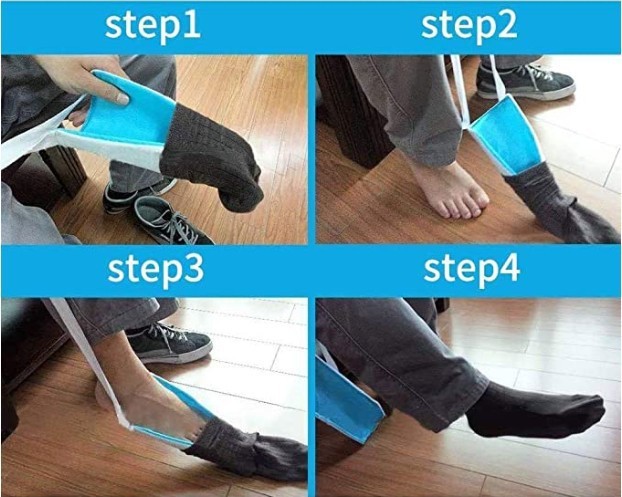 step1

step2

step3

step4