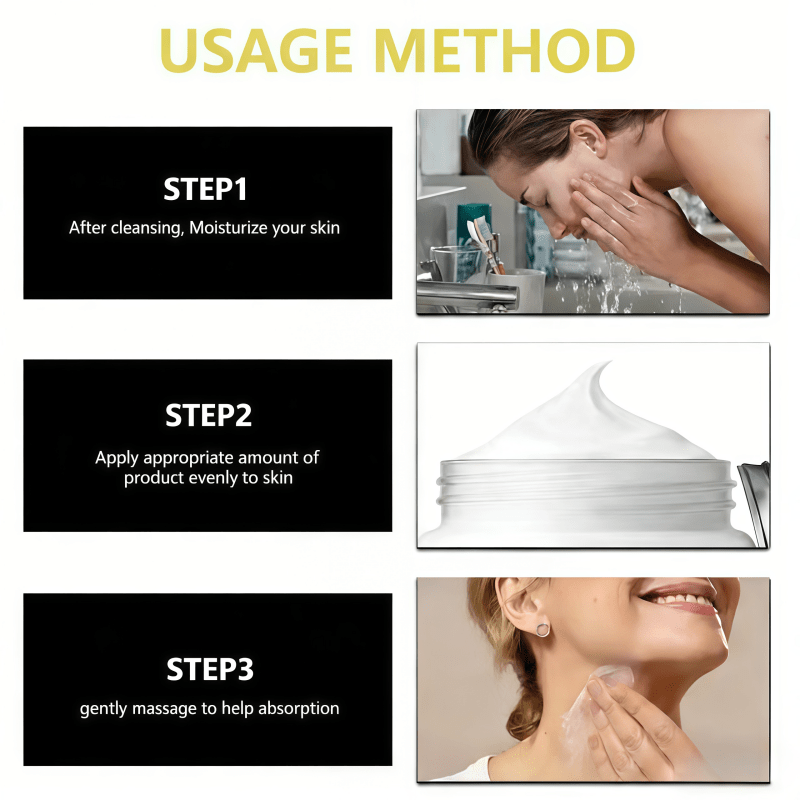 USAGE METHOD

STEP1

After cleansing, Moisturize your skin

STEP2

Apply appropriate amount of product evenly to skin

STEP3

gently massage to help absorption