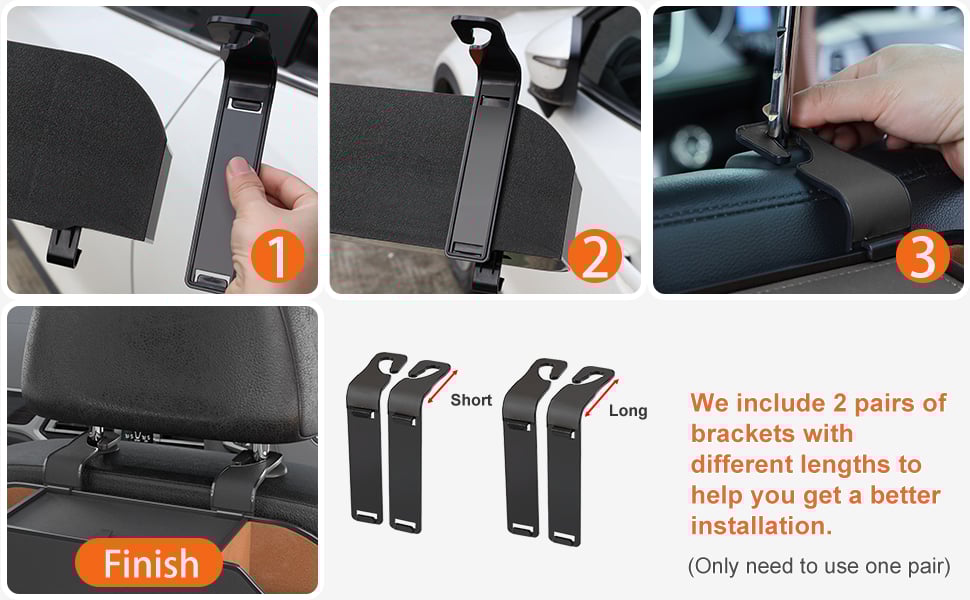 1

2

3

Finish

Short

Long

We include 2 pairs of brackets with different lengths to help you get a better installation.

(Only need to use one pair)