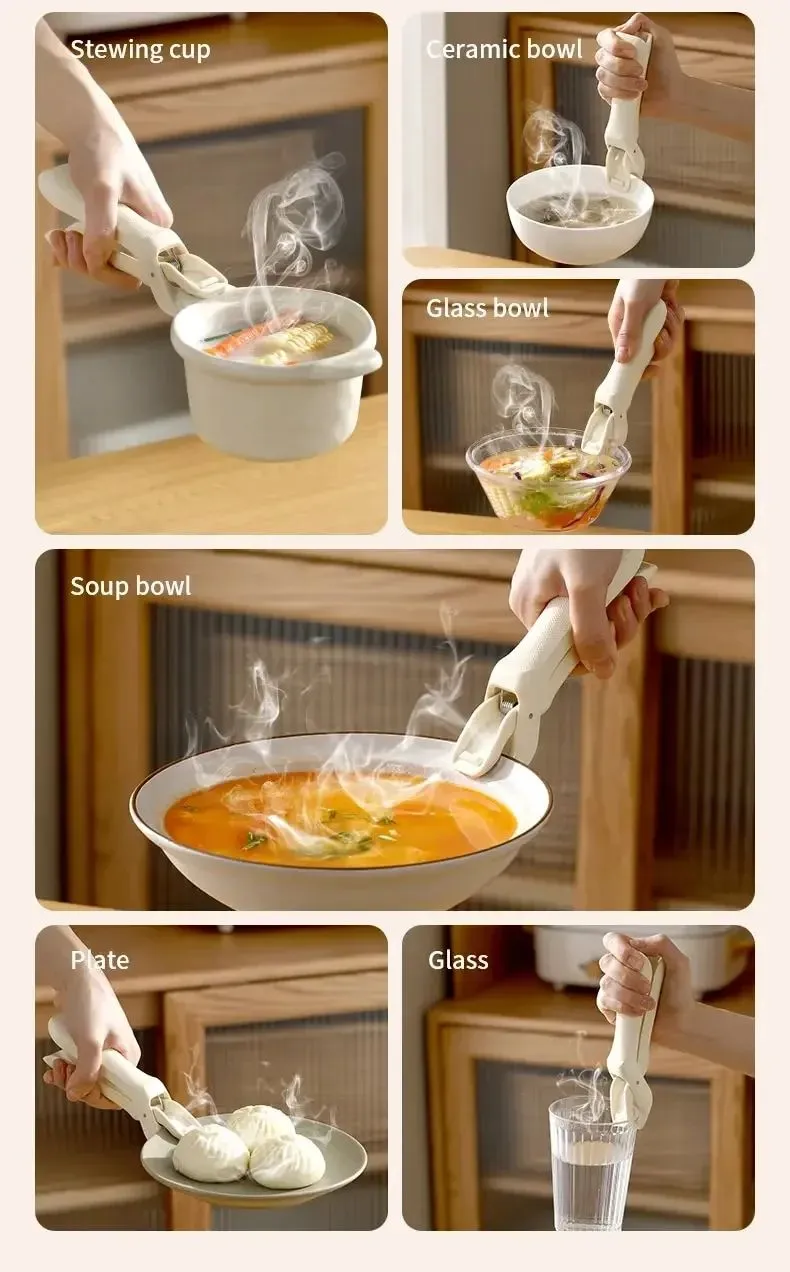 Stewing cup

Ceramic bowl

Glass bowl

Soup bowl

Plate

Glass