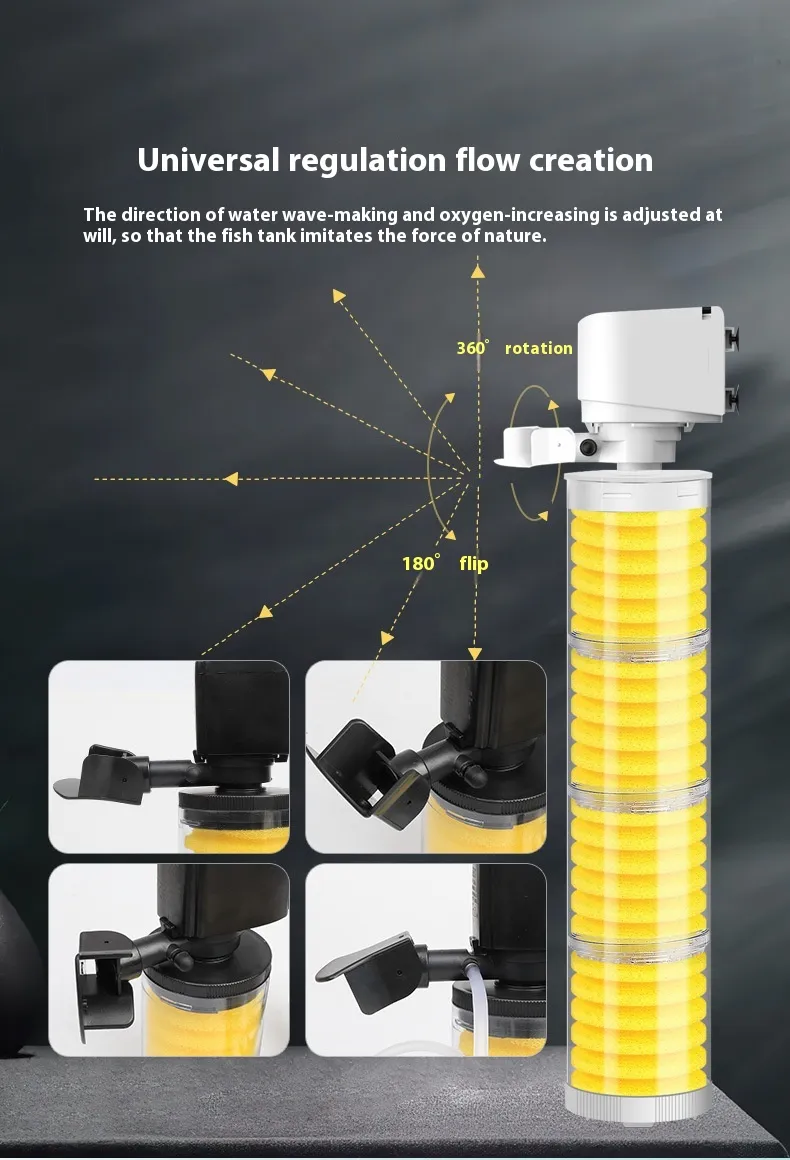 Universal regulation flow creation

The direction of water wave-making and oxygen-increasing is adjusted at will, so that the fish tank imitates the force of nature.

360° rotation

180° flip