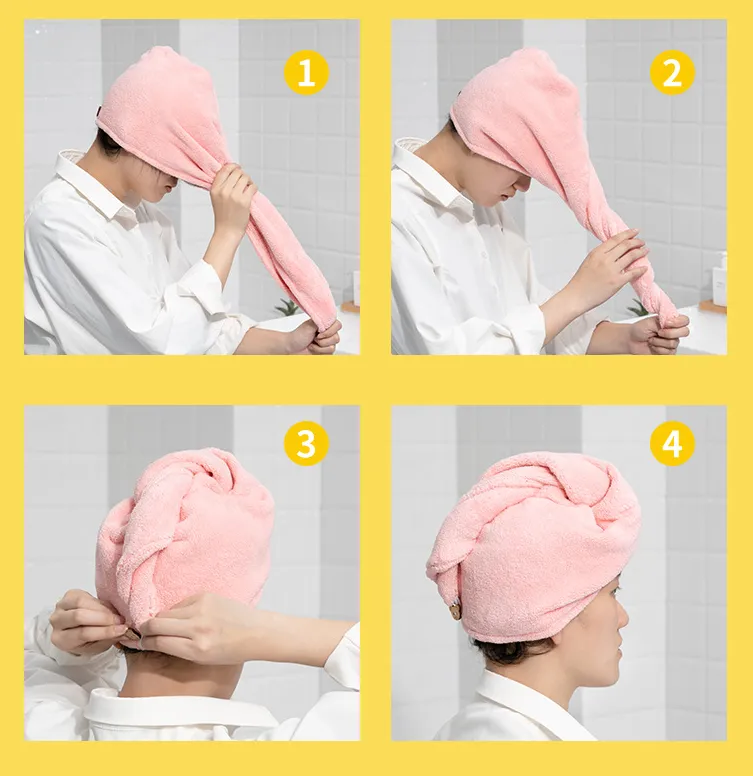 1

2

3

4