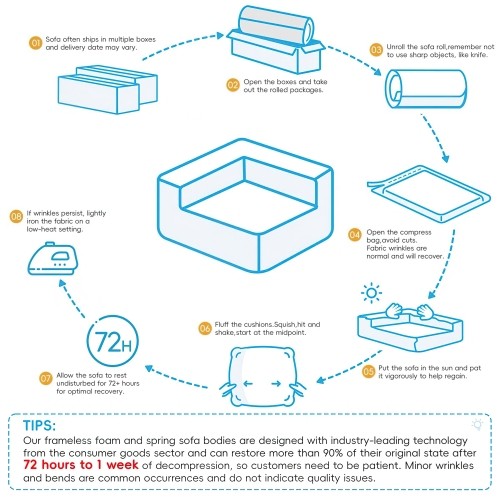 01 Sofa often ships in multiple boxes and delivery date may vary.

02 Open the boxes and take out the rolled packages.

03 Unroll the sofa roll,remember not to use sharp objects, like knife.

04 Open the compress bag,avoid cuts. Fabric wrinkles are normal and will recover.

05 Put the sofa in the sun and pat it vigorously to help regain.

06 Fluff the cushions.Squish,hit and shake,start at the midpoint.

72H

07 Allow the sofa to rest undisturbed for 72+ hours for optimal recovery.

08 If wrinkles persist, lightly iron the fabric on a low-heat setting.

TIPS:
Our frameless foam and spring sofa bodies are designed with industry-leading technology from the consumer goods sector and can restore more than 90% of their original state after 72 hours to 1 week of decompression, so customers need to be patient. Minor wrinkles and bends are common occurrences and do not indicate quality issues.