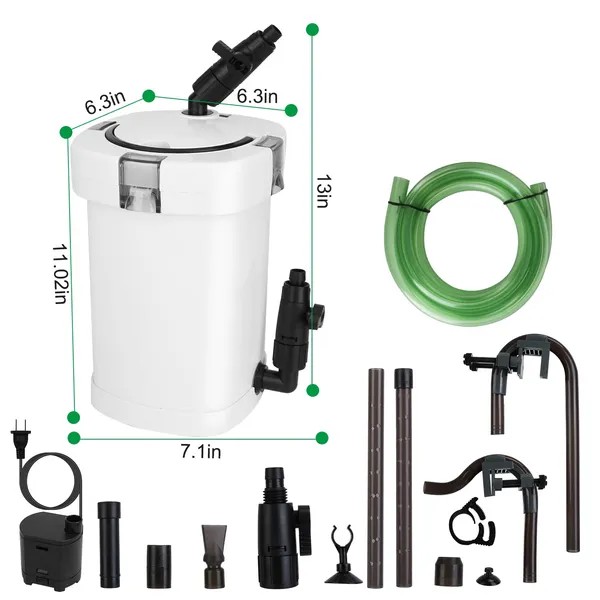 6.3in
6.3in
13in
11.02in
7.1in