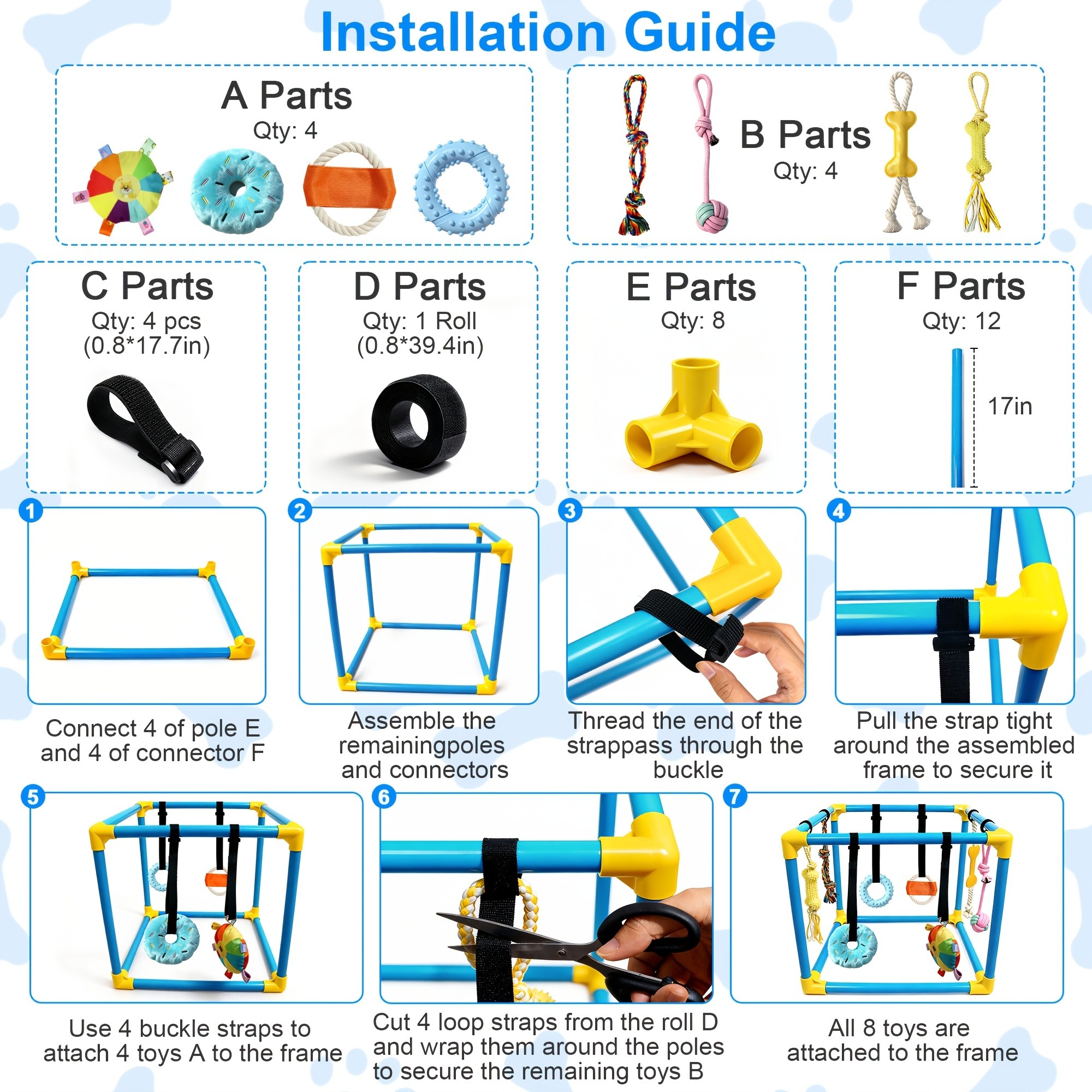 Installation Guide

A Parts
Qty: 4

B Parts
Qty: 4

C Parts
Qty: 4 pcs
(0.8*17.7in)

D Parts
Qty: 1 Roll
(0.8*39.4in)

E Parts
Qty: 8

F Parts
Qty: 12
17in

1
Connect 4 of pole E and 4 of connector F

2
Assemble the remainingpoles and connectors

3
Thread the end of the strappass through the buckle

4
Pull the strap tight around the assembled frame to secure it

5
Use 4 buckle straps to attach 4 toys A to the frame

6
Cut 4 loop straps from the roll D and wrap them around the poles to secure the remaining toys B

7
All 8 toys are attached to the frame