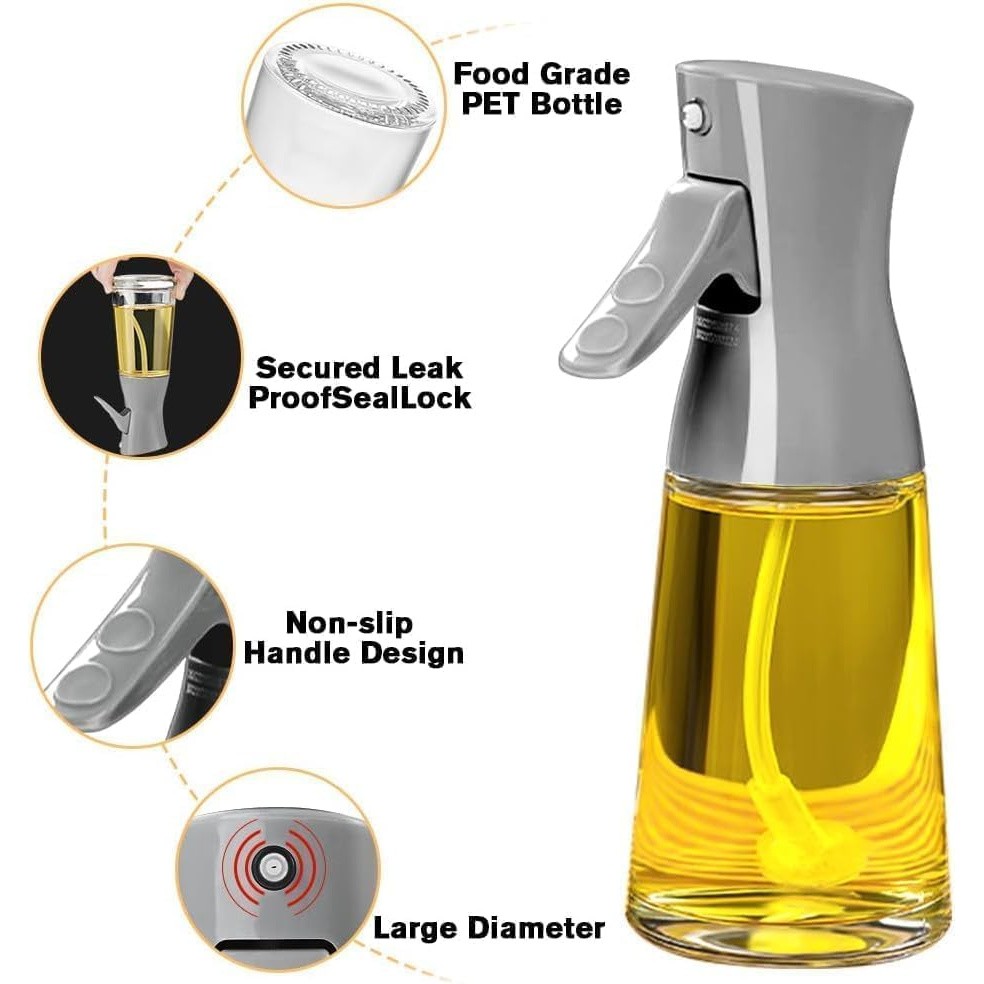 Food Grade
PET Bottle

Secured Leak
ProofSealLock

Non-slip
Handle Design

Large Diameter