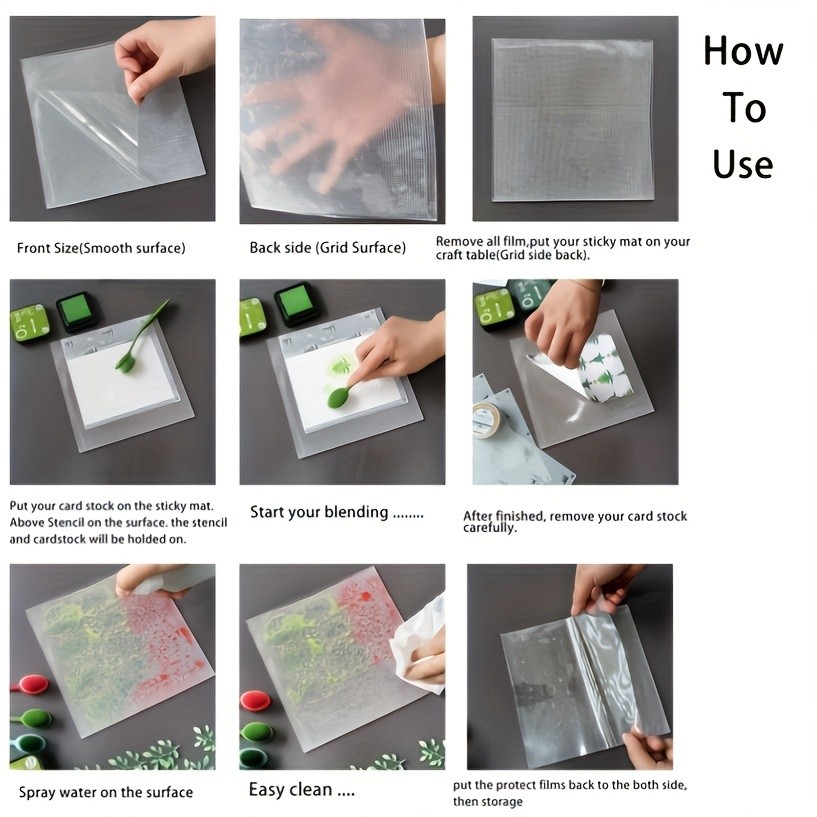 How To Use

Front Size(Smooth surface)

Back side (Grid Surface)

Remove all film,put your sticky mat on your craft table(Grid side back).

Put your card stock on the sticky mat. Above Stencil on the surface. the stencil and cardstock will be holded on.

Start your blending ........

After finished, remove your card stock carefully.

Spray water on the surface

Easy clean ....

put the protect films back to the both side, then storage