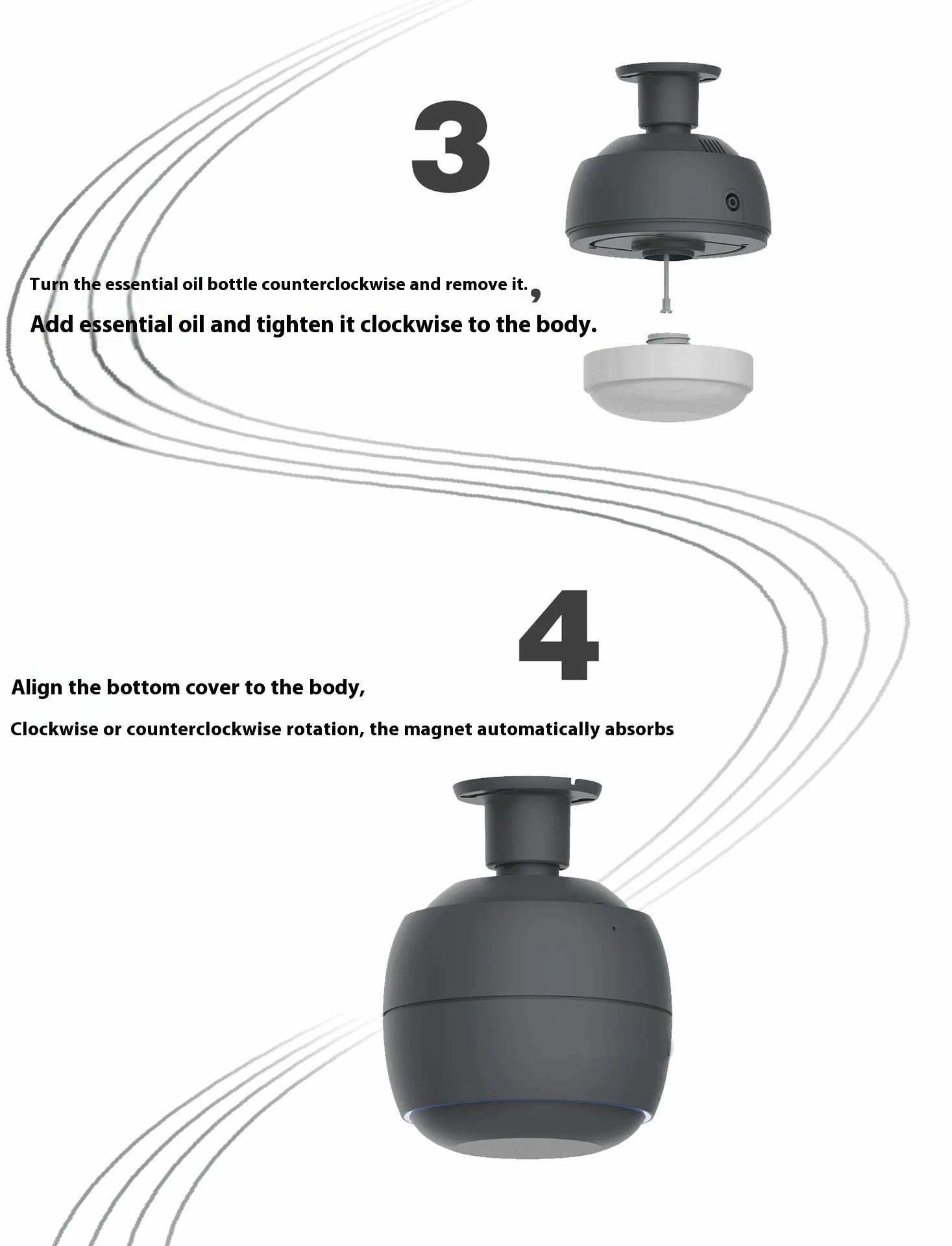 3

Turn the essential oil bottle counterclockwise and remove it.,

Add essential oil and tighten it clockwise to the body.

4

Align the bottom cover to the body,

Clockwise or counterclockwise rotation, the magnet automatically absorbs