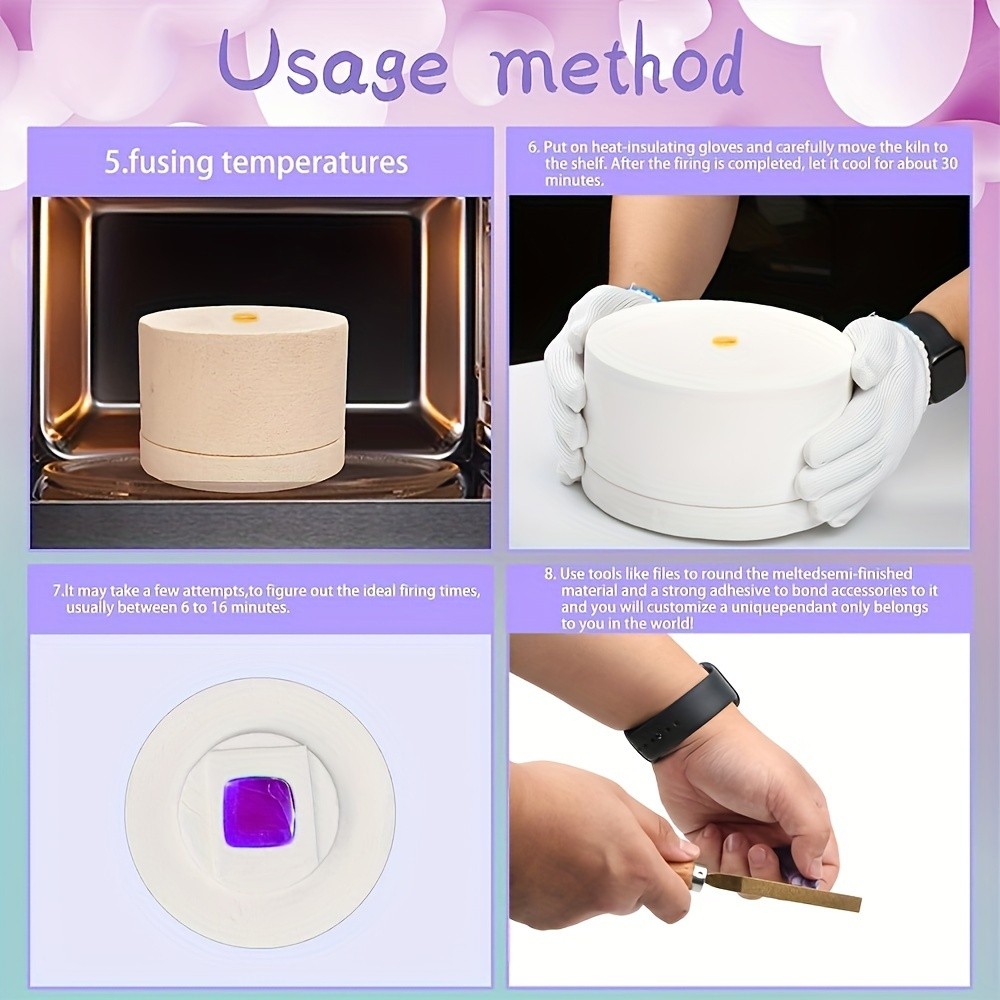 Usage method

5.fusing temperatures

6. Put on heat-insulating gloves and carefully move the kiln to the shelf. After the firing is completed, let it cool for about 30 minutes.

7.It may take a few attempts,to figure out the ideal firing times, usually between 6 to 16 minutes.

8. Use tools like files to round the meltedsemi-finished material and a strong adhesive to bond accessories to it and you will customize a uniquependant only belongs to you in the world!