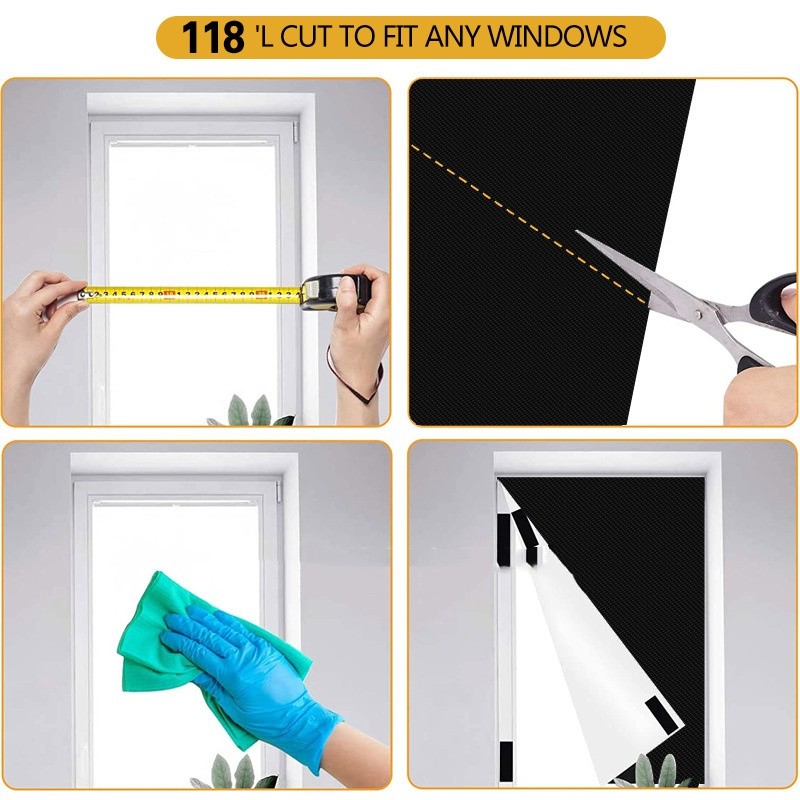 118 'L CUT TO FIT ANY WINDOWS