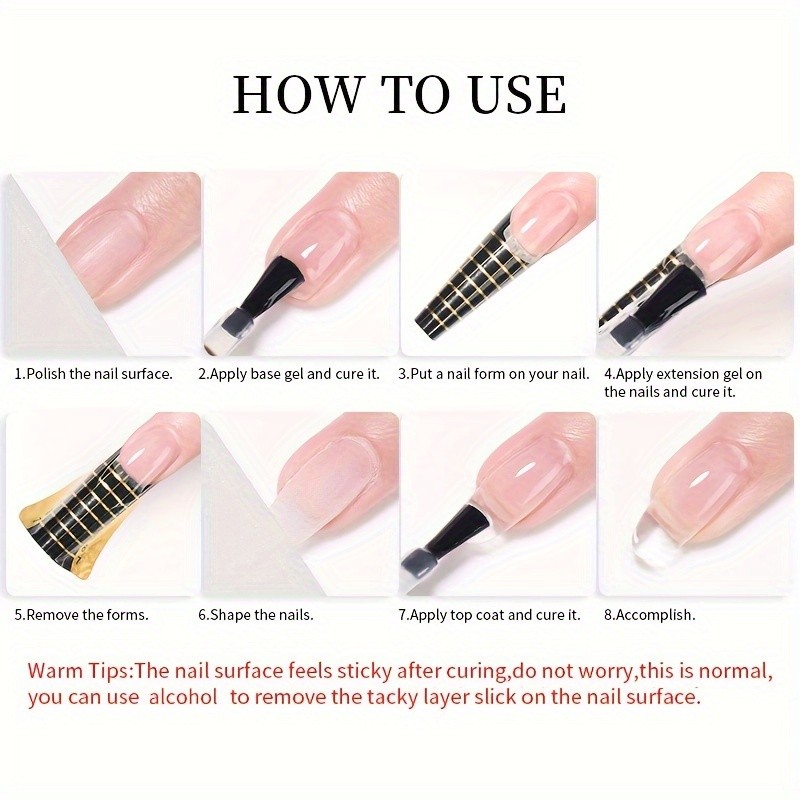 HOW TO USE

1.Polish the nail surface.

2.Apply base gel and cure it.

3.Put a nail form on your nail.

4.Apply extension gel on the nails and cure it.

5.Remove the forms.

6.Shape the nails.

7.Apply top coat and cure it.

8.Accomplish.

Warm Tips:The nail surface feels sticky after curing,do not worry,this is normal, you can use alcohol to remove the tacky layer slick on the nail surface.