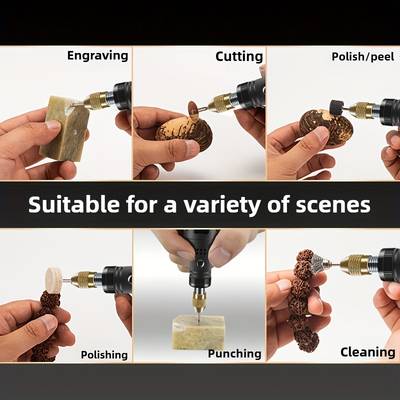 Engraving

Cutting

Polish/peel

Suitable for a variety of scenes

Polishing

Punching

Cleaning