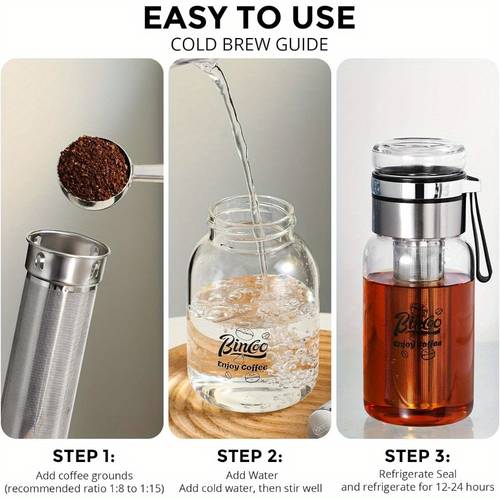 EASY TO USE
COLD BREW GUIDE

Bincoo
Enjoy Coffee

Bincoo
Enjoy Coffee

STEP 1:
Add coffee grounds
(recommended ratio 1:8 to 1:15)

STEP 2:
Add Water
Add cold water, then stir well

STEP 3:
Refrigerate Seal
and refrigerate for 12-24 hours