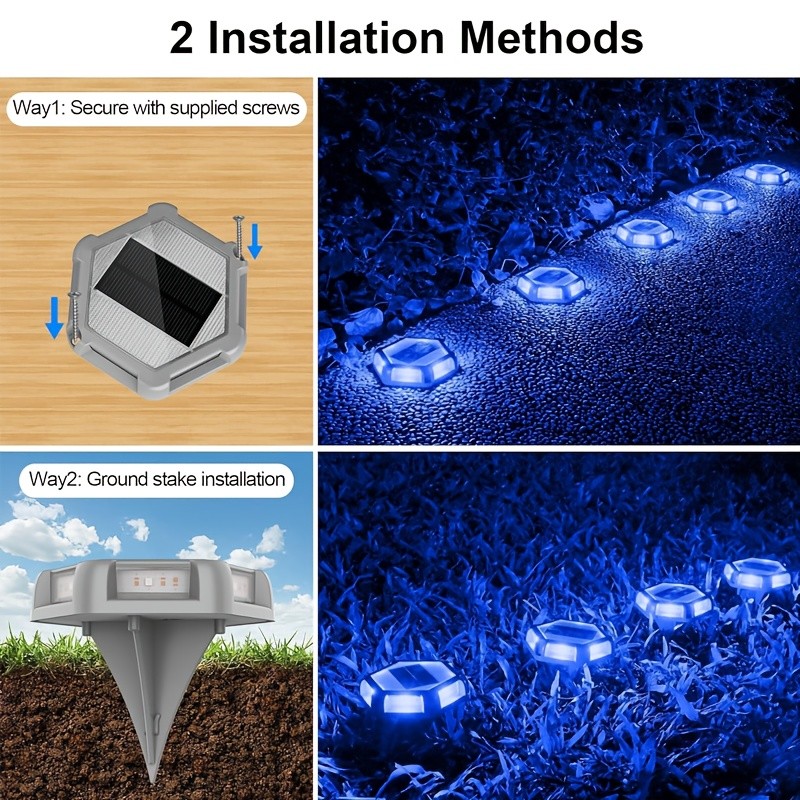 2 Installation Methods

Way1: Secure with supplied screws

Way2: Ground stake installation