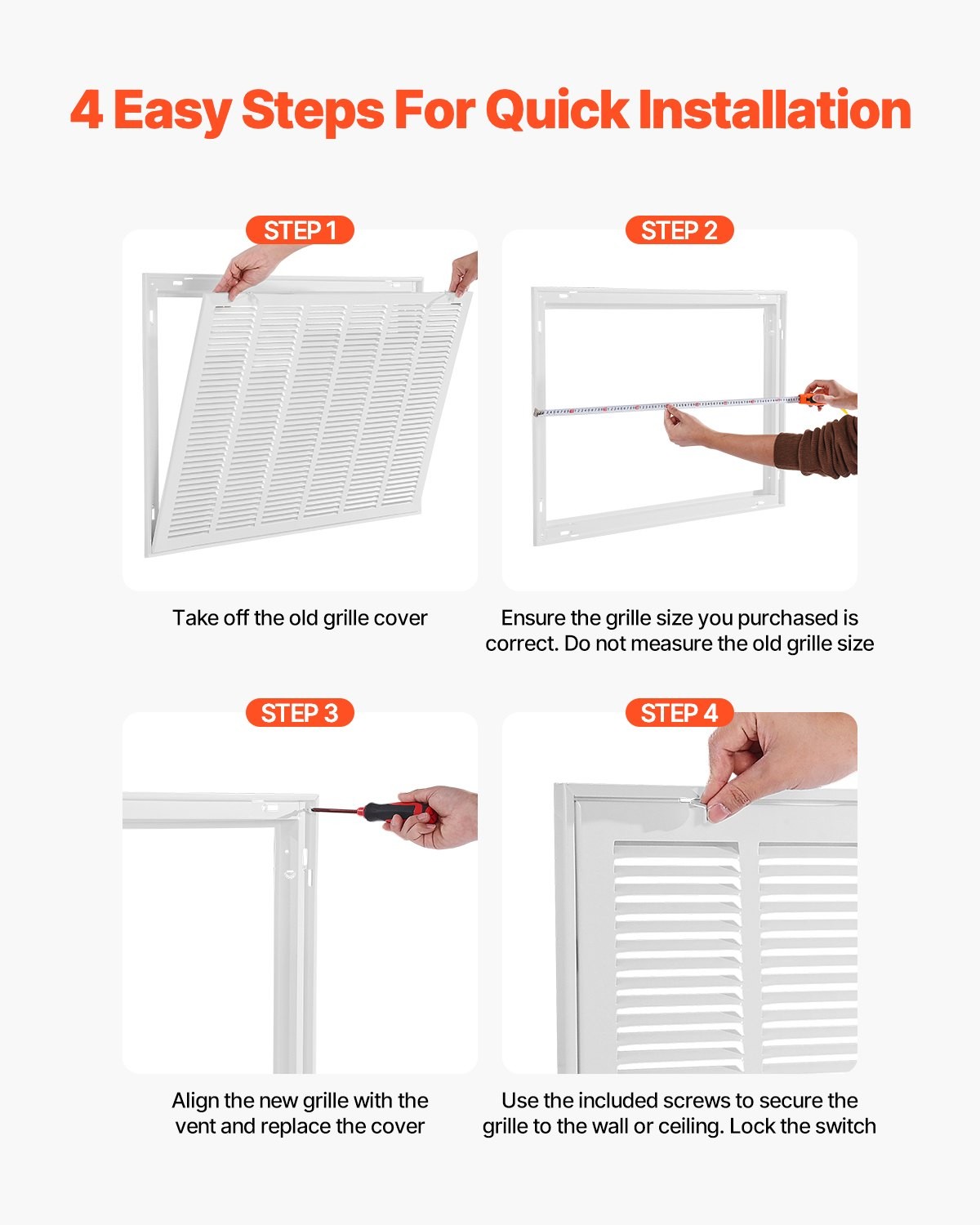 4 Easy Steps For Quick Installation

STEP 1

Take off the old grille cover

STEP 2

Ensure the grille size you purchased is correct. Do not measure the old grille size

STEP 3

Align the new grille with the vent and replace the cover

STEP 4

Use the included screws to secure the grille to the wall or ceiling. Lock the switch