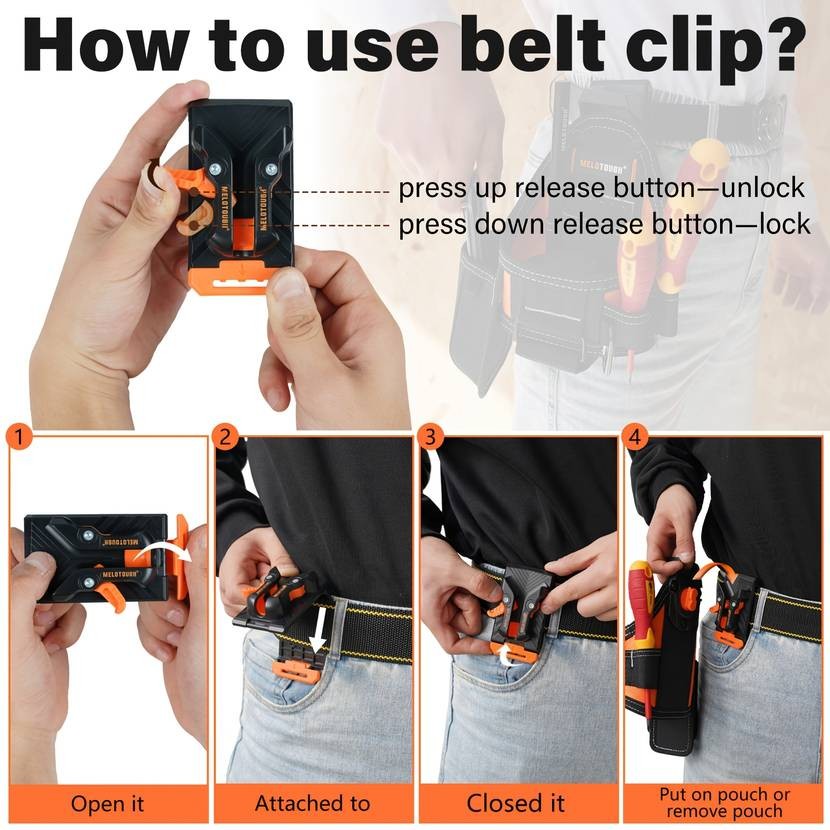 How to use belt clip?

MELOTOUGH

MELOTOUGH

press up release button—unlock

press down release button—lock

MELOTOUGH

1

MELOTOUGH

MELOTOUGH

Open it

2

Attached to

3

Closed it

4

Put on pouch or remove pouch