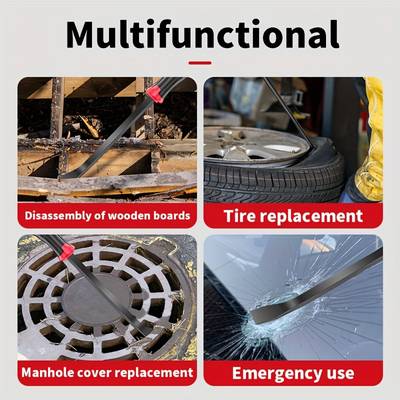 Multifunctional

Disassembly of wooden boards

Tire replacement

Manhole cover replacement

Emergency use