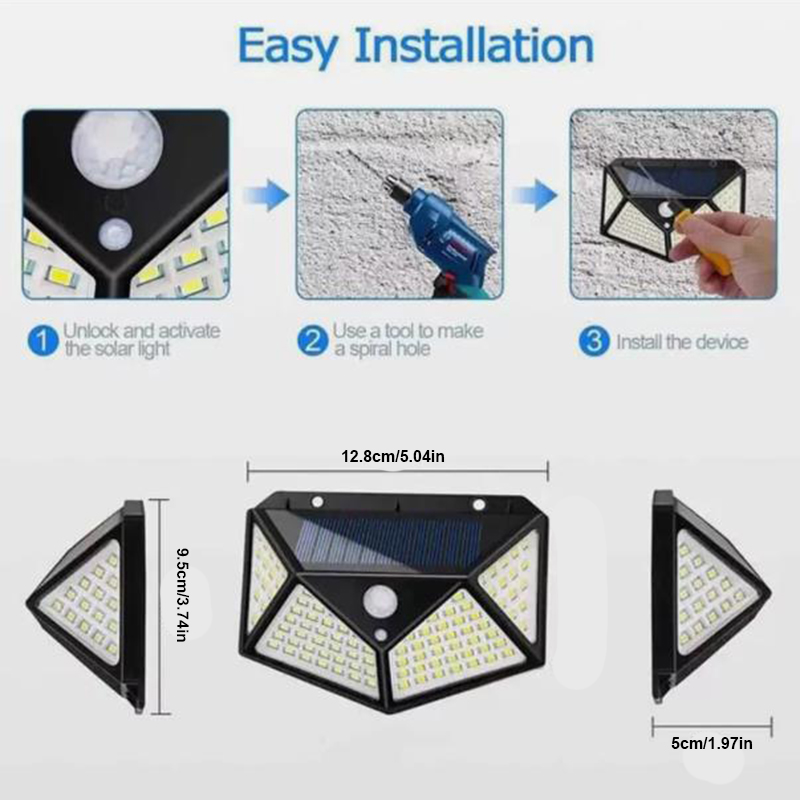 Easy Installation

1 Unlock and activate the solar light

2 Use a tool to make a spiral hole

3 Install the device

12.8cm/5.04in

9.5cm/3.74in

5cm/1.97in